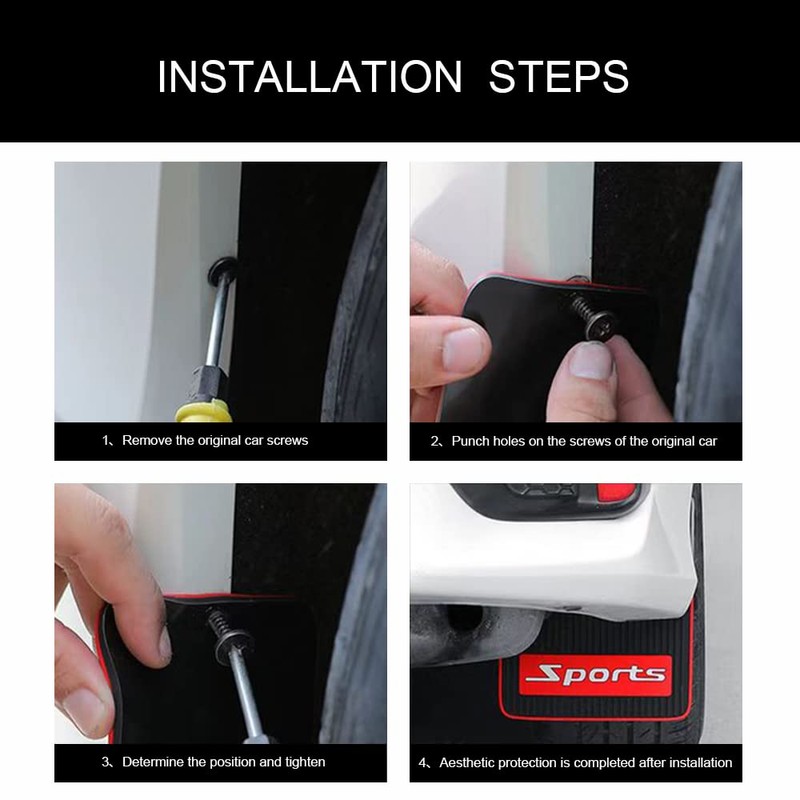 INSTALLATION STEPS

1、Remove the original car screws

2、Punch holes on the screws of the original car

3、Determine the position and tighten

Sports

4、Aesthetic protection is completed after installation