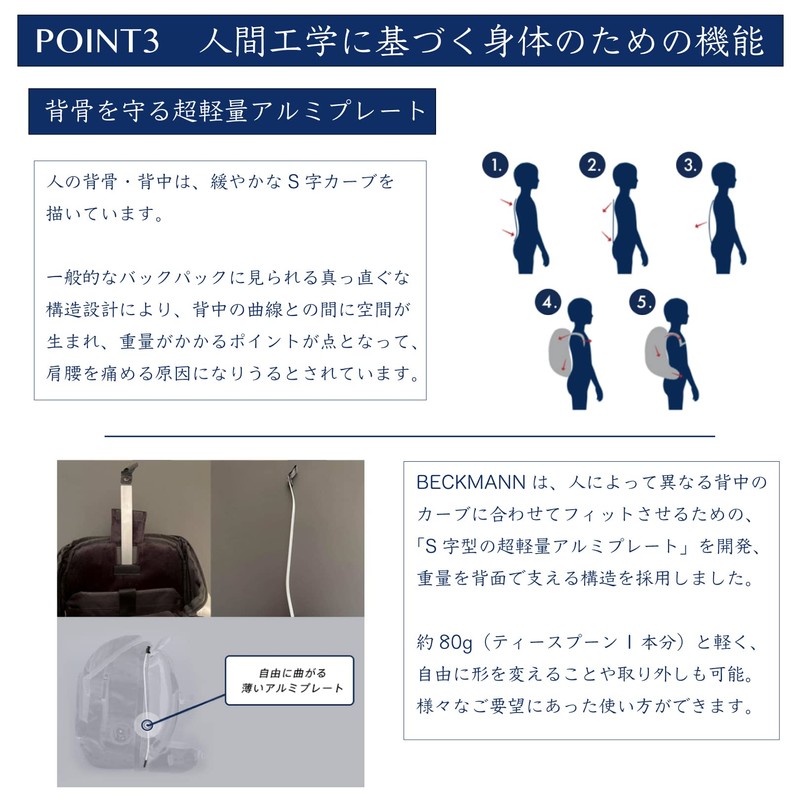 POINT3　人間工学に基づく身体のための機能

背骨を守る超軽量アルミプレート

人の背骨・背中は、緩やかなS字カーブを描いています。

一般的なバックパックに見られる真っ直ぐな構造設計により、背中の曲線との間に空間が生まれ、重量がかかるポイントが点となって、肩腰を痛める原因になりうるとされています。

1.

2.

3.

4.

5.

自由に曲がる
薄いアルミプレート

BECKMANNは、人によって異なる背中のカーブに合わせてフィットさせるための、「S字型の超軽量アルミプレート」を開発、重量を背面で支える構造を採用しました。

約80g（ティースプーン1本分）と軽く、自由に形を変えることや取り外しも可能。様々なご要望にあった使い方ができます。