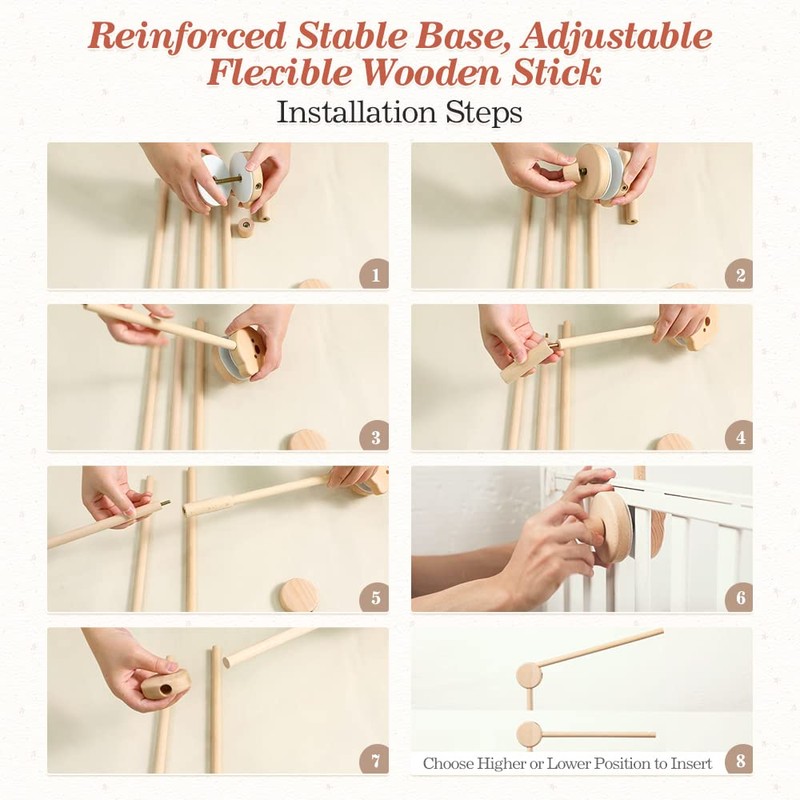 Reinforced Stable Base, Adjustable Flexible Wooden Stick

Installation Steps

1

2

3

4

5

6

7

Choose Higher or Lower Position to Insert

8