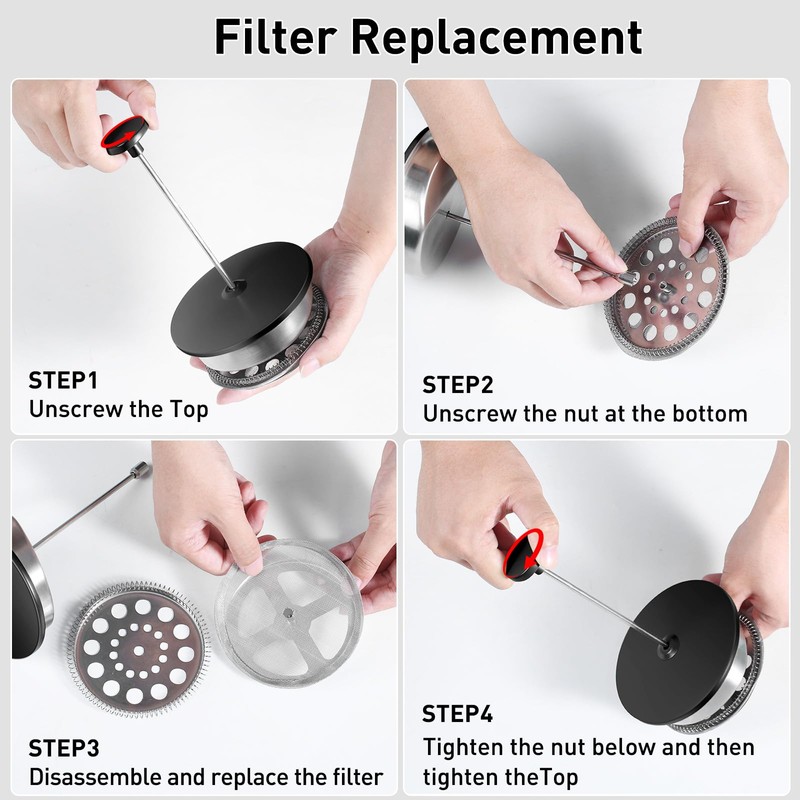 Filter Replacement

STEP1
Unscrew the Top

STEP2
Unscrew the nut at the bottom

STEP3
Disassemble and replace the filter

STEP4
Tighten the nut below and then tighten theTop