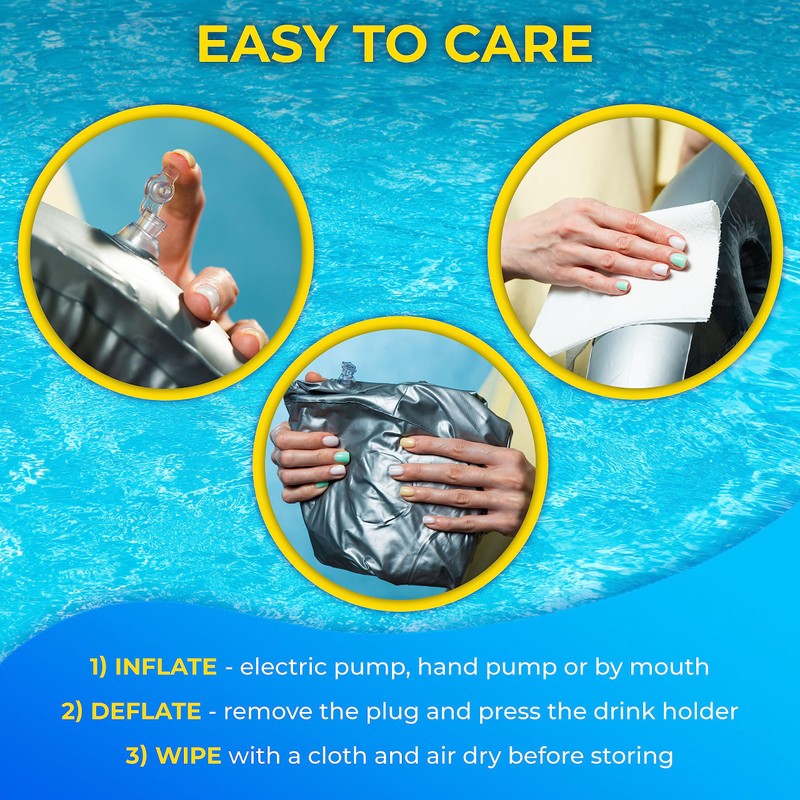 EASY TO CARE

1) INFLATE - electric pump, hand pump or by mouth

2) DEFLATE - remove the plug and press the drink holder

3) WIPE with a cloth and air dry before storing