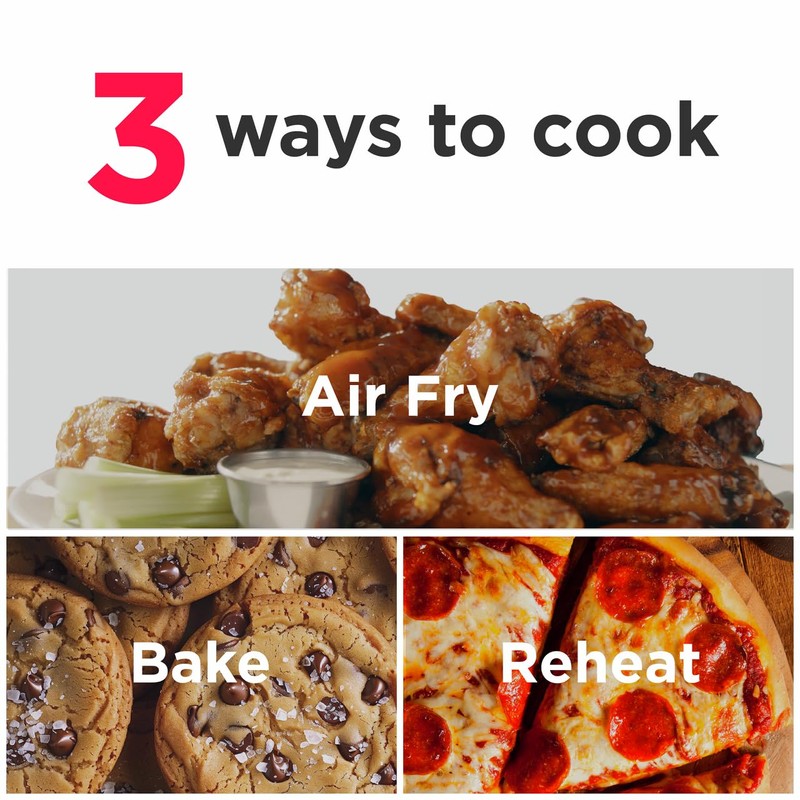 3 ways to cook

Air Fry

Bake

Reheat