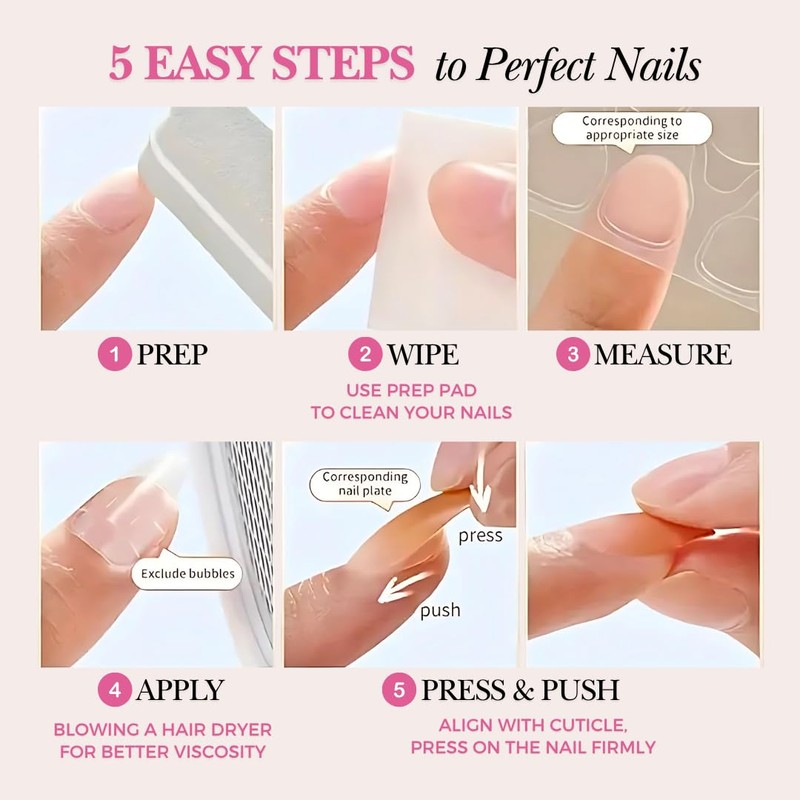 5 EASY STEPS to Perfect Nails

Corresponding to appropriate size

1 PREP

2 WIPE

USE PREP PAD TO CLEAN YOUR NAILS

3 MEASURE

Exclude bubbles

Corresponding nail plate

press

push

4 APPLY

BLOWING A HAIR DRYER FOR BETTER VISCOSITY

5 PRESS & PUSH

ALIGN WITH CUTICLE, PRESS ON THE NAIL FIRMLY