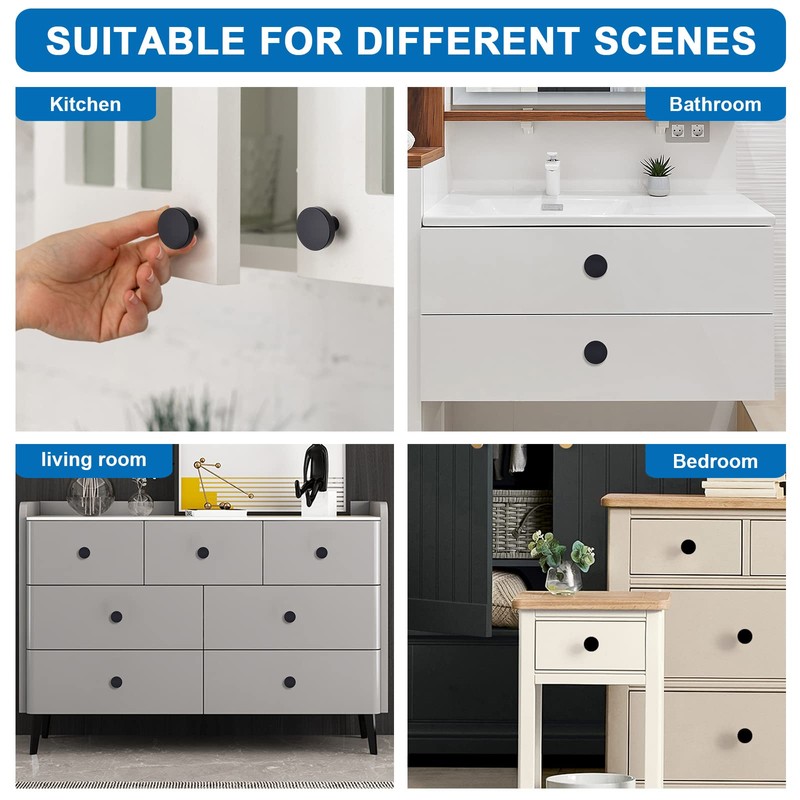 SUITABLE FOR DIFFERENT SCENES

Kitchen

Bathroom

living room

Bedroom