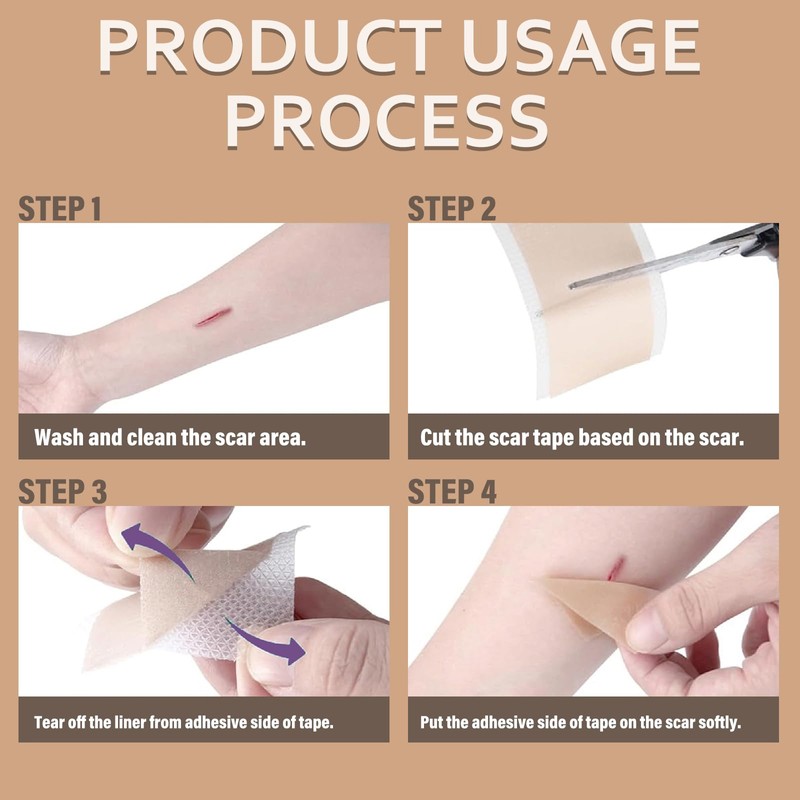 PRODUCT USAGE PROCESS

STEP 1

Wash and clean the scar area.

STEP 2

Cut the scar tape based on the scar.

STEP 3

Tear off the liner from adhesive side of tape.

STEP 4

Put the adhesive side of tape on the scar softly.