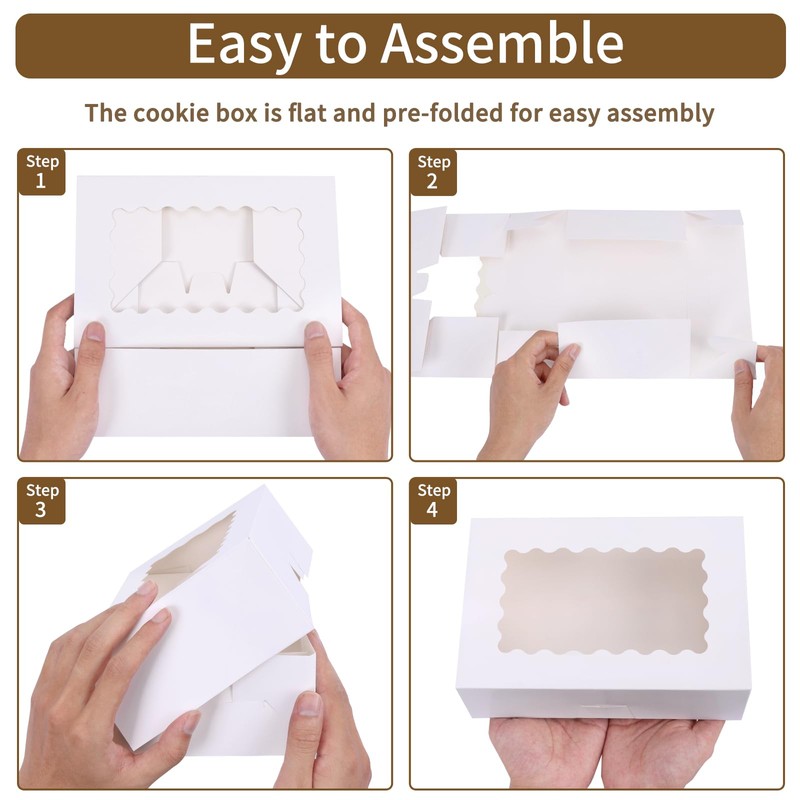 Easy to Assemble

The cookie box is flat and pre-folded for easy assembly

Step 1

Step 2

Step 3

Step 4