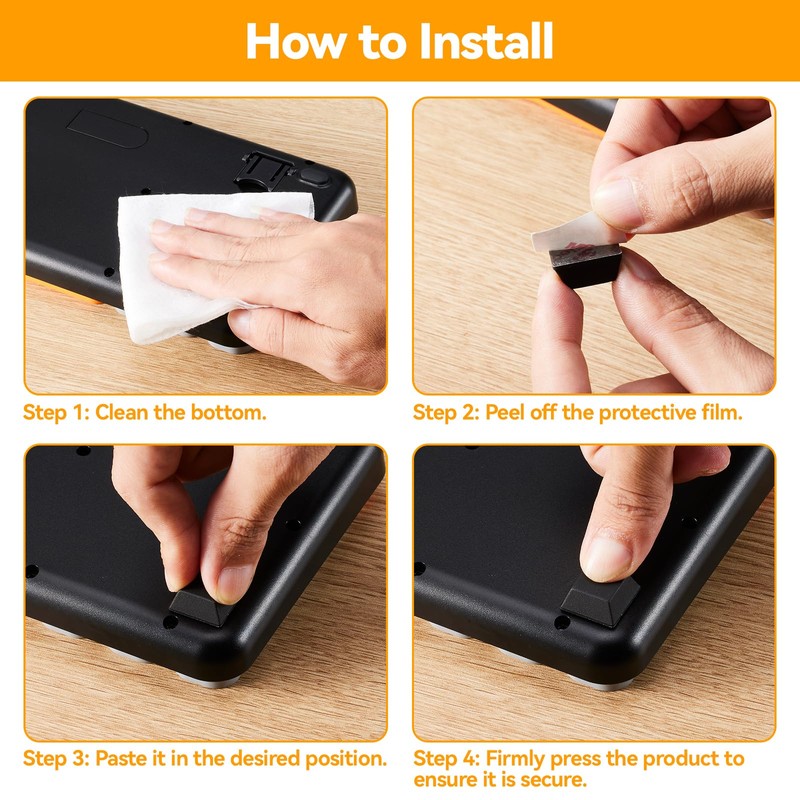 How to Install

Step 1: Clean the bottom.

Step 2: Peel off the protective film.

Step 3: Paste it in the desired position.

Step 4: Firmly press the product to ensure it is secure.