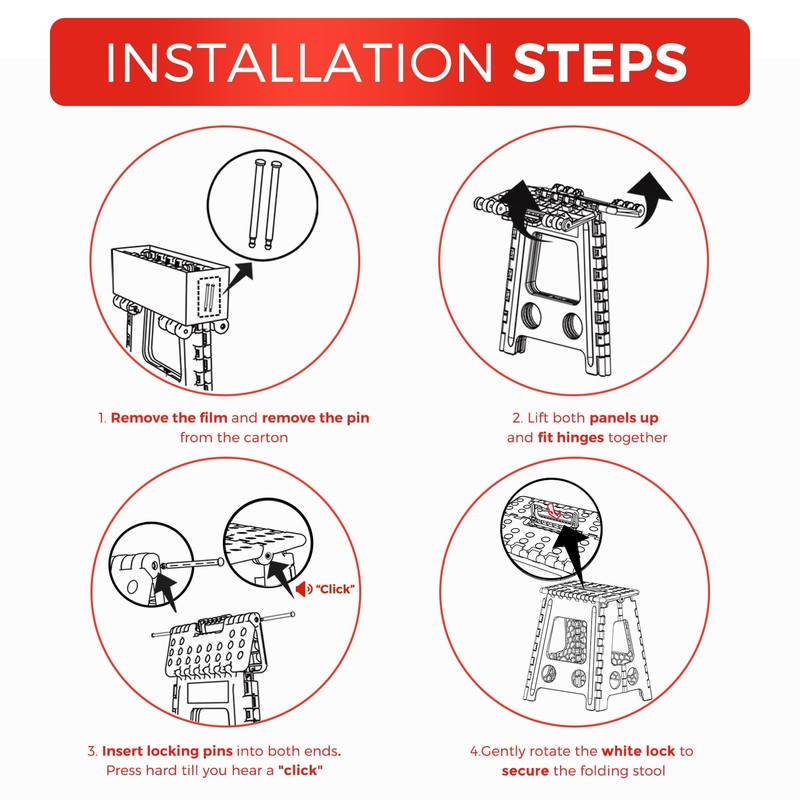 INSTALLATION STEPS

1. Remove the film and remove the pin from the carton

2. Lift both panels up and fit hinges together

"Click"

3. Insert locking pins into both ends. Press hard till you hear a "click"

4.Gently rotate the white lock to secure the folding stool