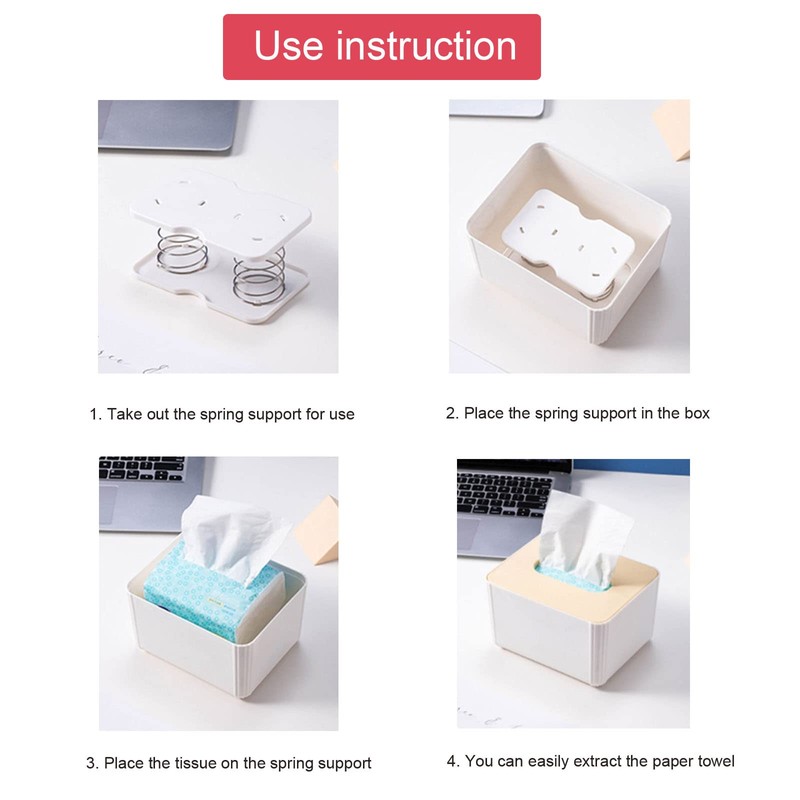 Use instruction

1. Take out the spring support for use

2. Place the spring support in the box

3. Place the tissue on the spring support

4. You can easily extract the paper towel