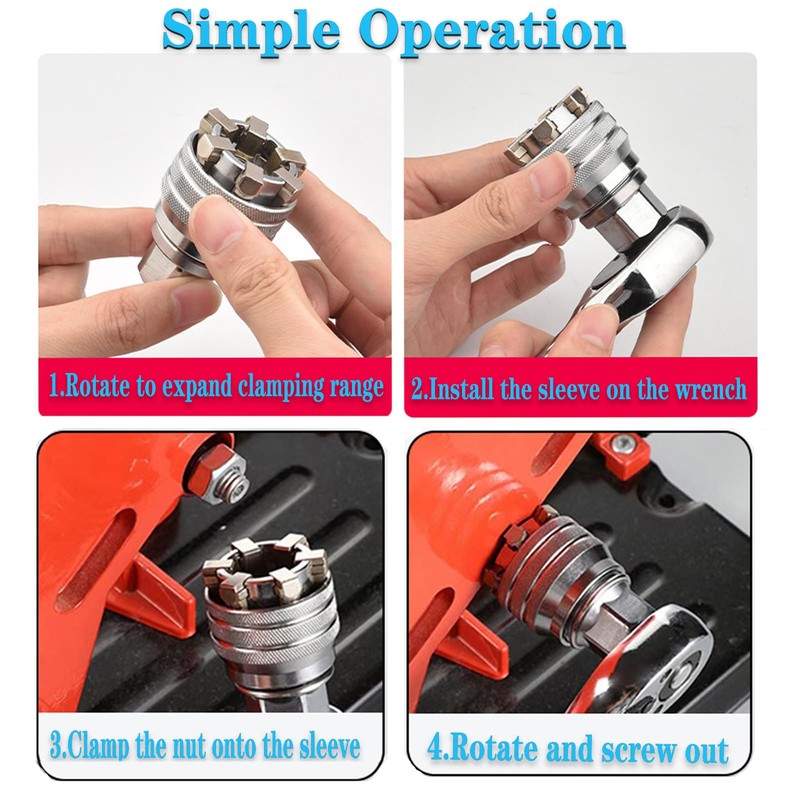 Simple Operation

1.Rotate to expand clamping range

2.Install the sleeve on the wrench

3.Clamp the nut onto the sleeve

4.Rotate and screw out