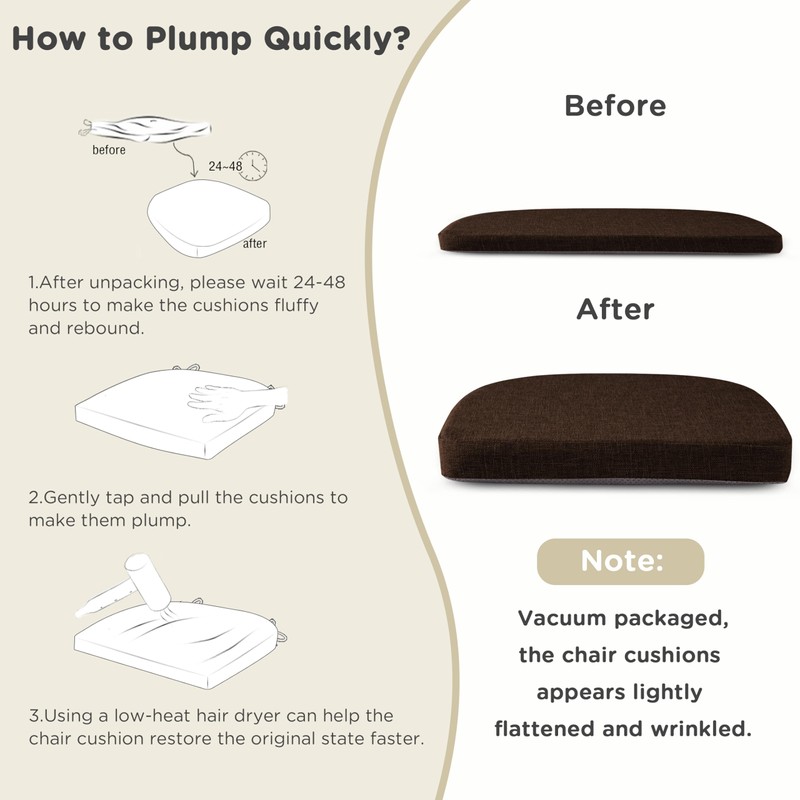 How to Plump Quickly?

before

24~48

after

1.After unpacking, please wait 24-48 hours to make the cushions fluffy and rebound.

2.Gently tap and pull the cushions to make them plump.

3.Using a low-heat hair dryer can help the chair cushion restore the original state faster.

Before

After

Note:

Vacuum packaged, the chair cushions appears lightly flattened and wrinkled.