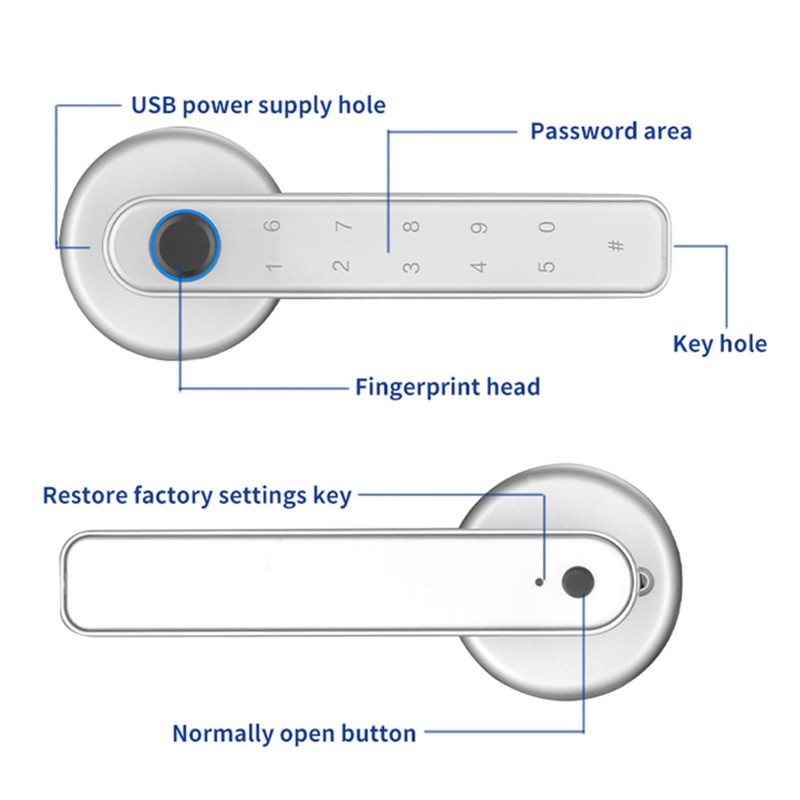 USB power supply hole

Password area

6 7 8 9 0
1 2 3 4 5 #

Key hole

Fingerprint head

Restore factory settings key

Normally open button