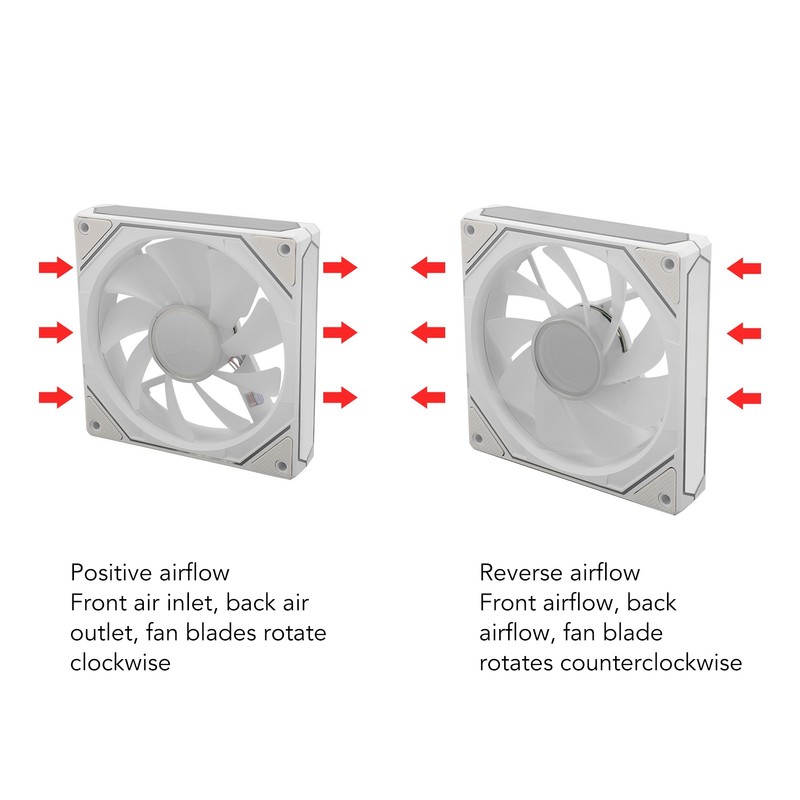 Positive airflow
Front air inlet, back air outlet, fan blades rotate clockwise

Reverse airflow
Front airflow, back airflow, fan blade rotates counterclockwise