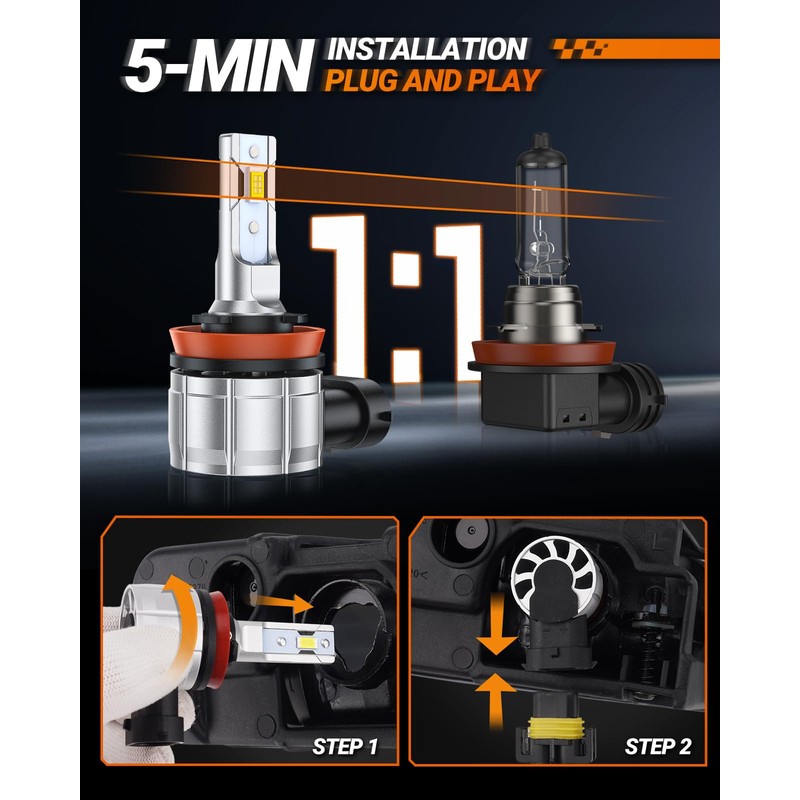 5-MIN INSTALLATION
PLUG AND PLAY

1:1

STEP 1

STEP 2