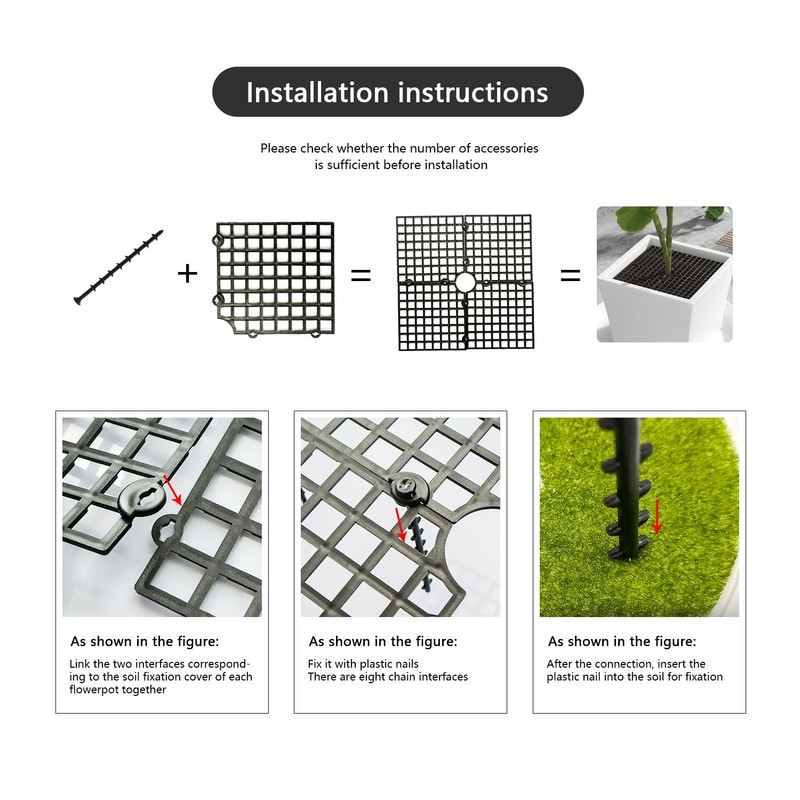 Installation instructions

Please check whether the number of accessories is sufficient before installation

+ = =

As shown in the figure:

Link the two interfaces corresponding to the soil fixation cover of each flowerpot together

As shown in the figure:

Fix it with plastic nails
There are eight chain interfaces

As shown in the figure:

After the connection, insert the plastic nail into the soil for fixation