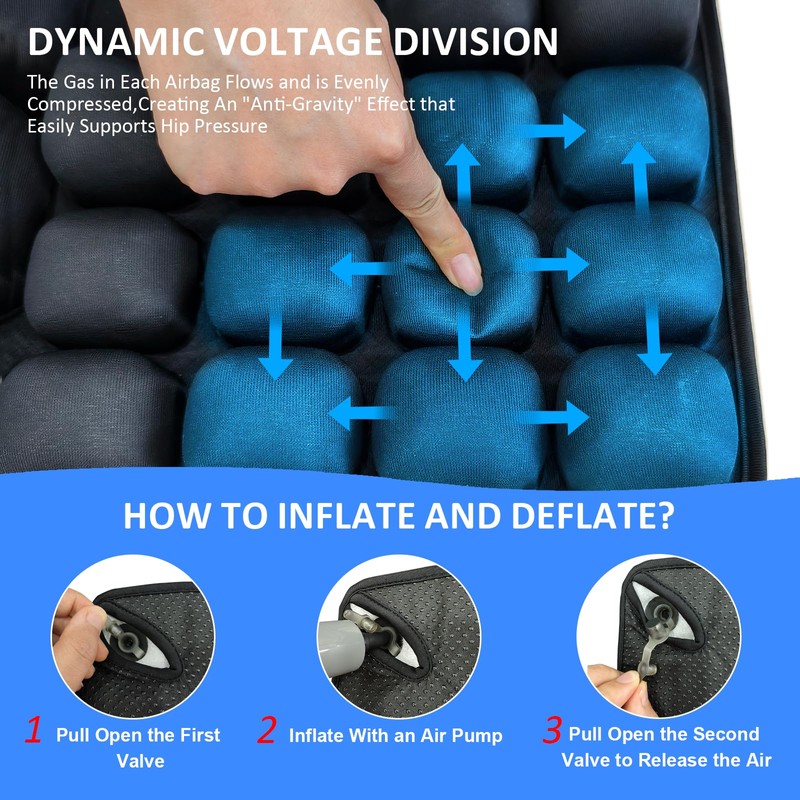 DYNAMIC VOLTAGE DIVISION

The Gas in Each Airbag Flows and is Evenly Compressed,Creating An "Anti-Gravity" Effect that Easily Supports Hip Pressure

HOW TO INFLATE AND DEFLATE?

1 Pull Open the First Valve

2 Inflate With an Air Pump

3 Pull Open the Second Valve to Release the Air