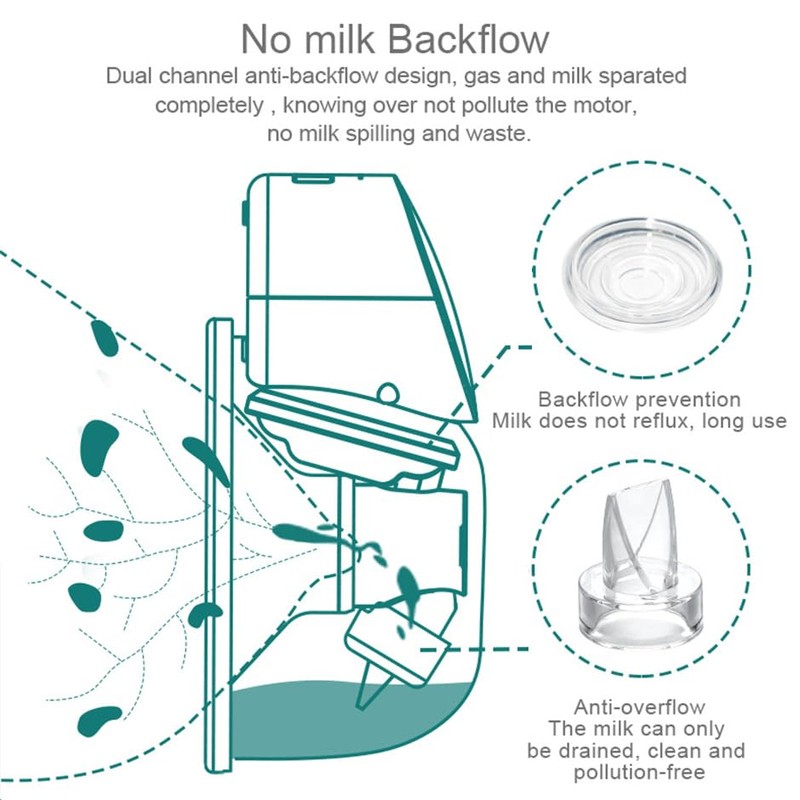 No milk Backflow

Dual channel anti-backflow design, gas and milk sparated completely , knowing over not pollute the motor, no milk spilling and waste.

Backflow prevention
Milk does not reflux, long use

Anti-overflow
The milk can only be drained, clean and pollution-free