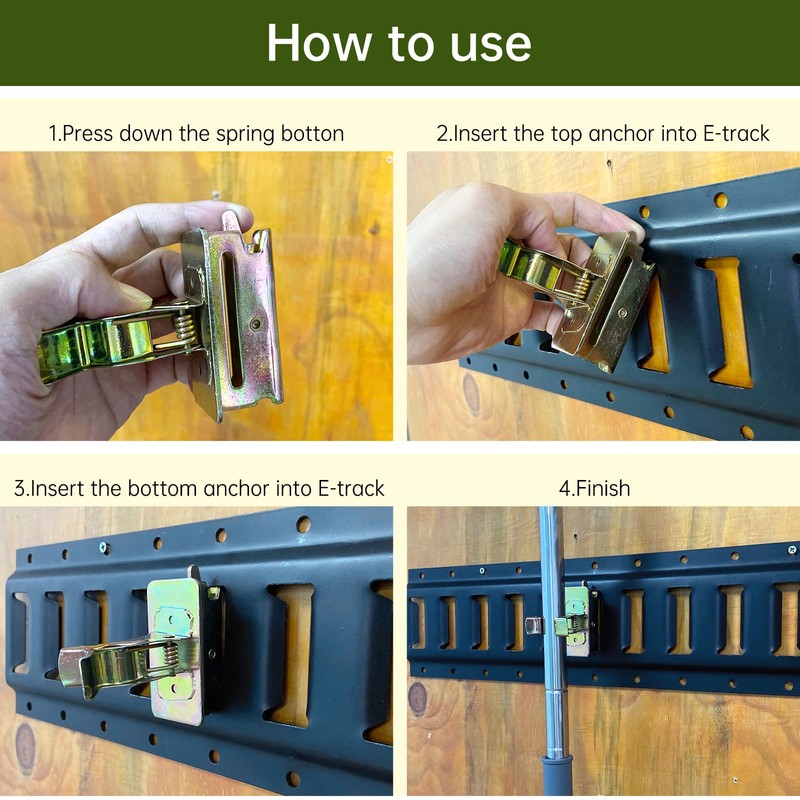 How to use

1.Press down the spring botton

2.Insert the top anchor into E-track

3.Insert the bottom anchor into E-track

4.Finish