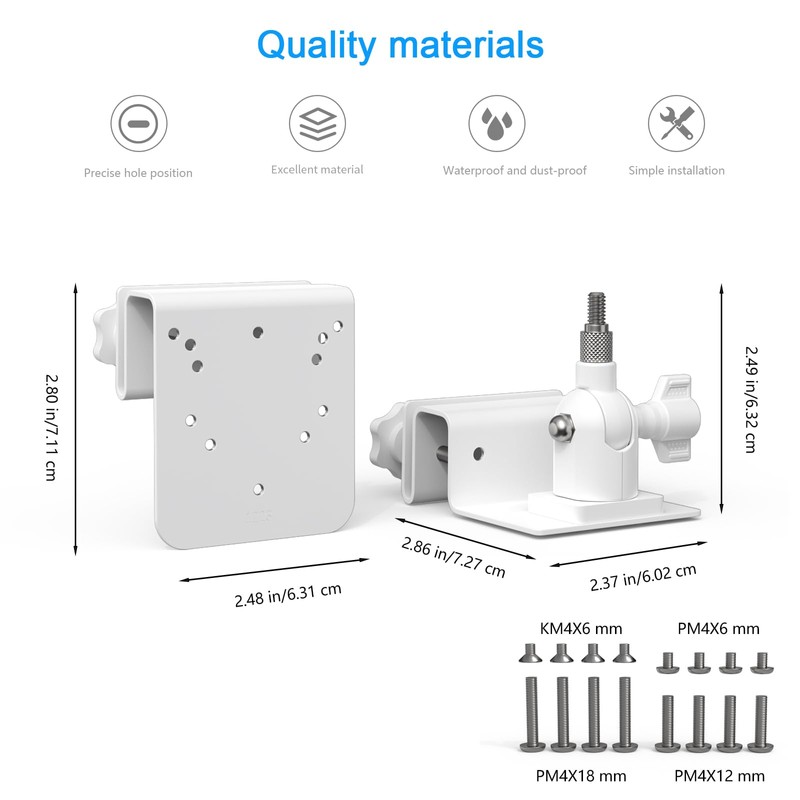 Quality materials

Precise hole position

Excellent material

Waterproof and dust-proof

Simple installation

2.80 in/7.11 cm

2.48 in/6.31 cm

2.86 in/7.27 cm

2.37 in/6.02 cm

2.49 in/6.32 cm

KM4X6 mm

PM4X6 mm

PM4X18 mm

PM4X12 mm