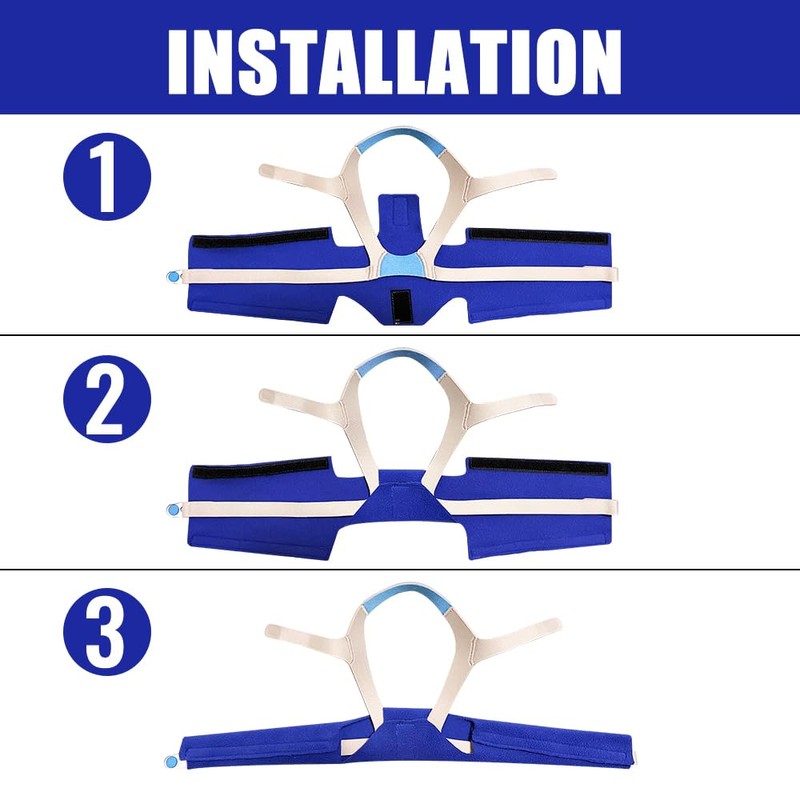 INSTALLATION

1

2

3