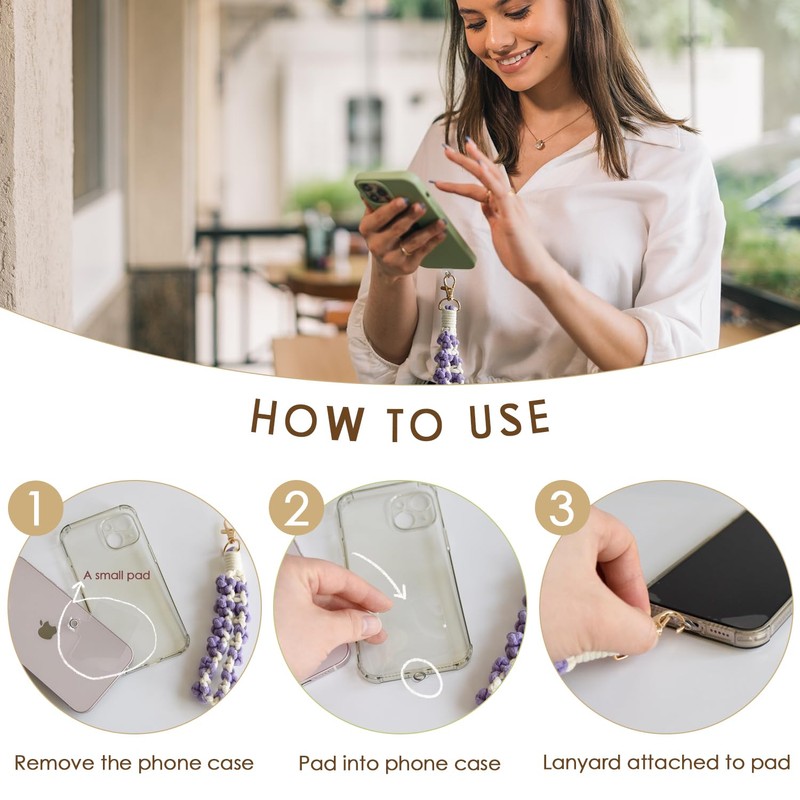 HOW TO USE

1

A small pad

Remove the phone case

2

Pad into phone case

3

Lanyard attached to pad