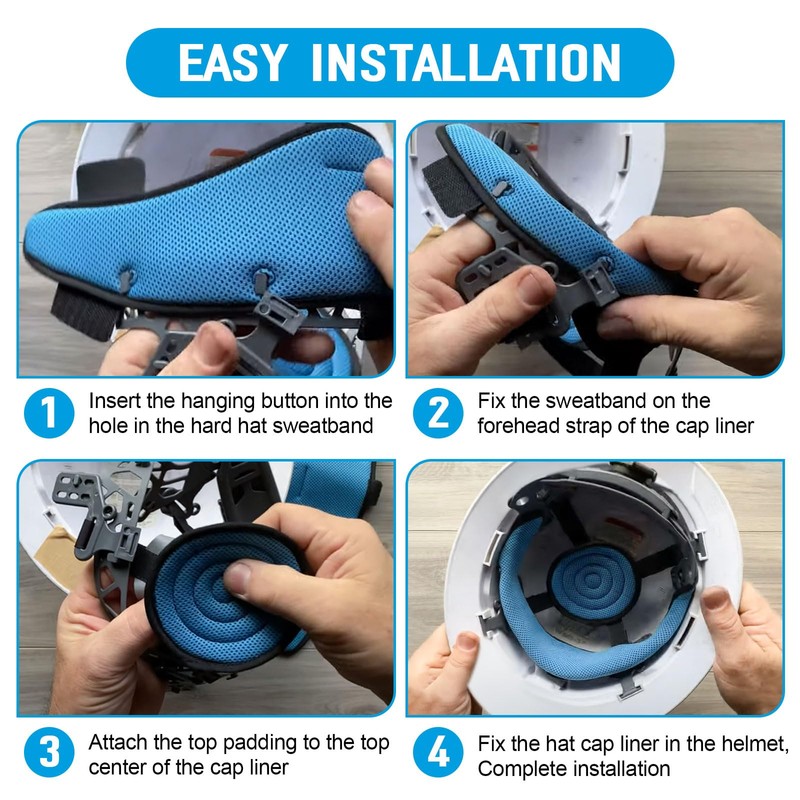 EASY INSTALLATION

1 Insert the hanging button into the hole in the hard hat sweatband

2 Fix the sweatband on the forehead strap of the cap liner

3 Attach the top padding to the top center of the cap liner

4 Fix the hat cap liner in the helmet, Complete installation