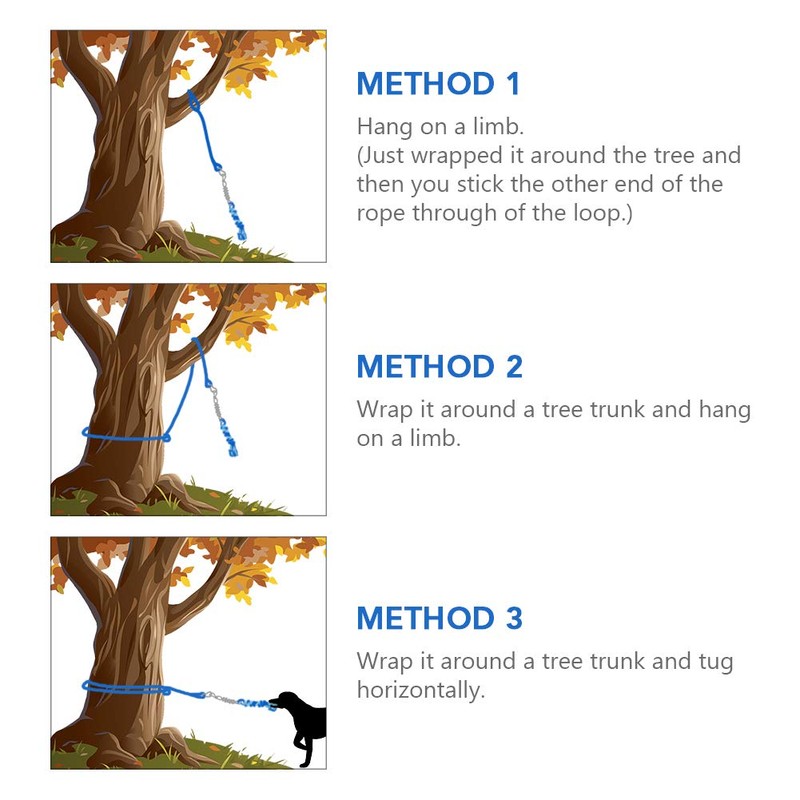 METHOD 1

Hang on a limb.
(Just wrapped it around the tree and then you stick the other end of the rope through of the loop.)

METHOD 2

Wrap it around a tree trunk and hang on a limb.

METHOD 3

Wrap it around a tree trunk and tug horizontally.