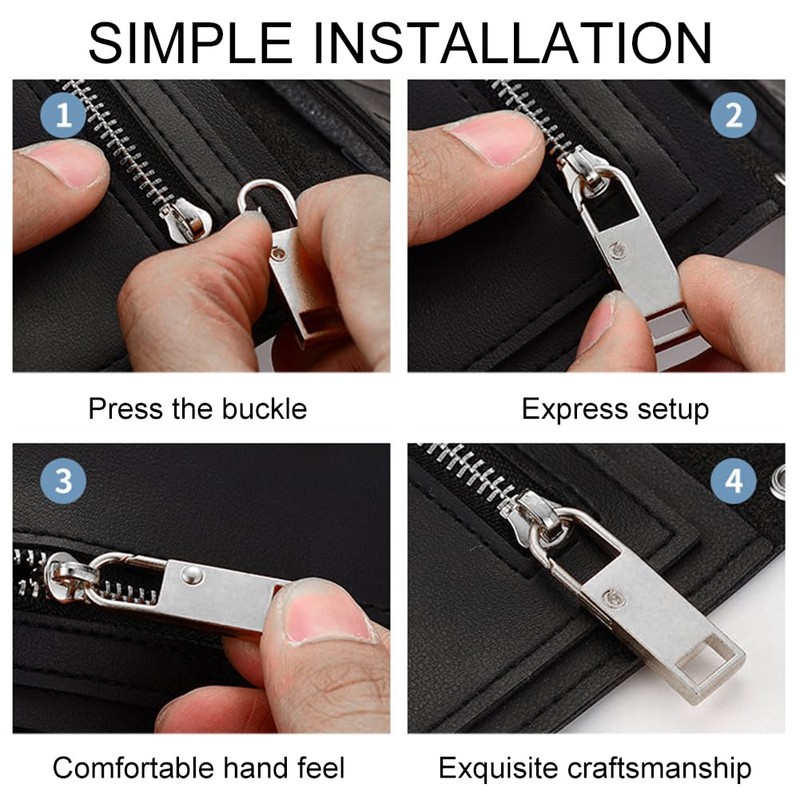 SIMPLE INSTALLATION

1

Press the buckle

2

Express setup

3

Comfortable hand feel

4

Exquisite craftsmanship