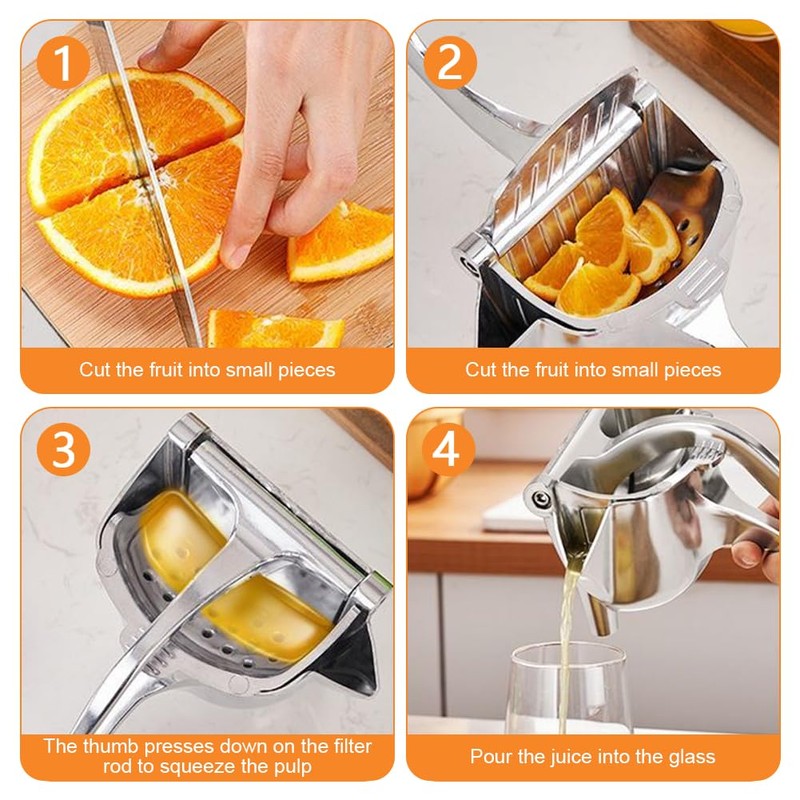 1

Cut the fruit into small pieces

2

Cut the fruit into small pieces

3

The thumb presses down on the filter rod to squeeze the pulp

4

Pour the juice into the glass