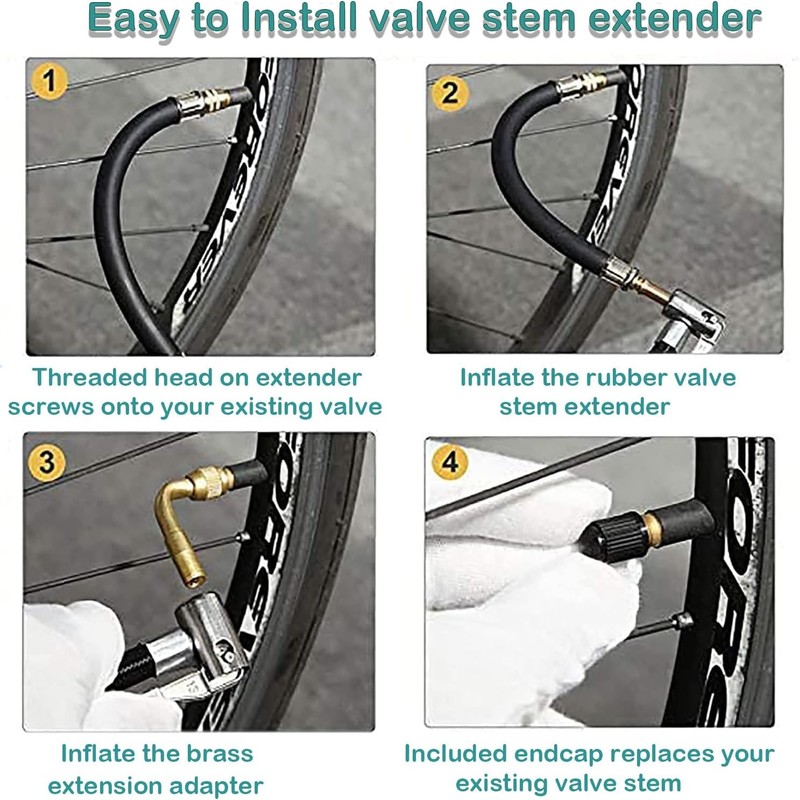 Easy to Install valve stem extender

1

Threaded head on extender screws onto your existing valve

2

Inflate the rubber valve stem extender

3

Inflate the brass extension adapter

4

Included endcap replaces your existing valve stem