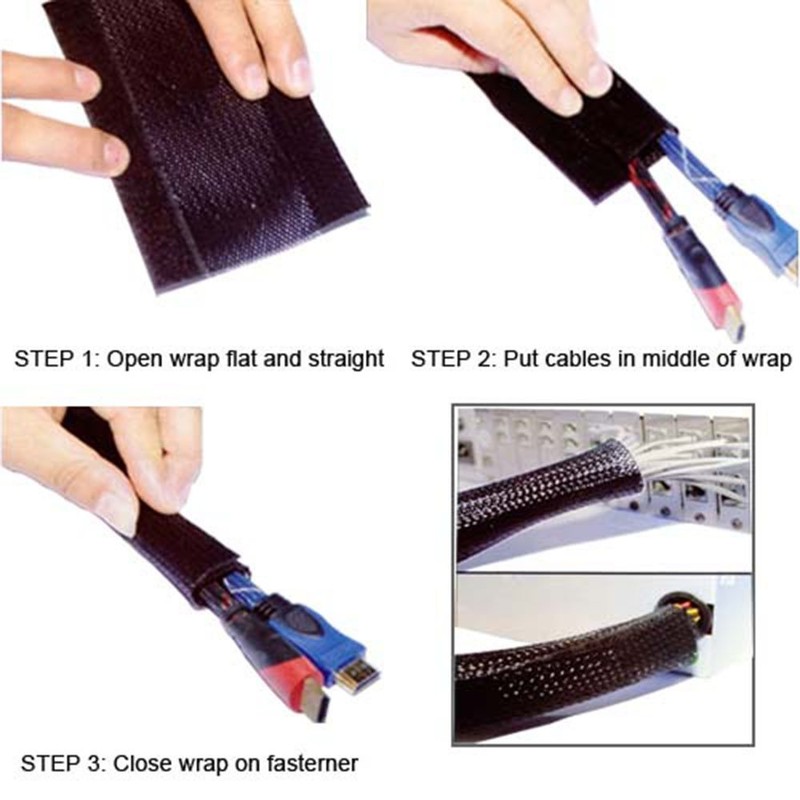 STEP 1: Open wrap flat and straight

STEP 2: Put cables in middle of wrap

STEP 3: Close wrap on fasterner