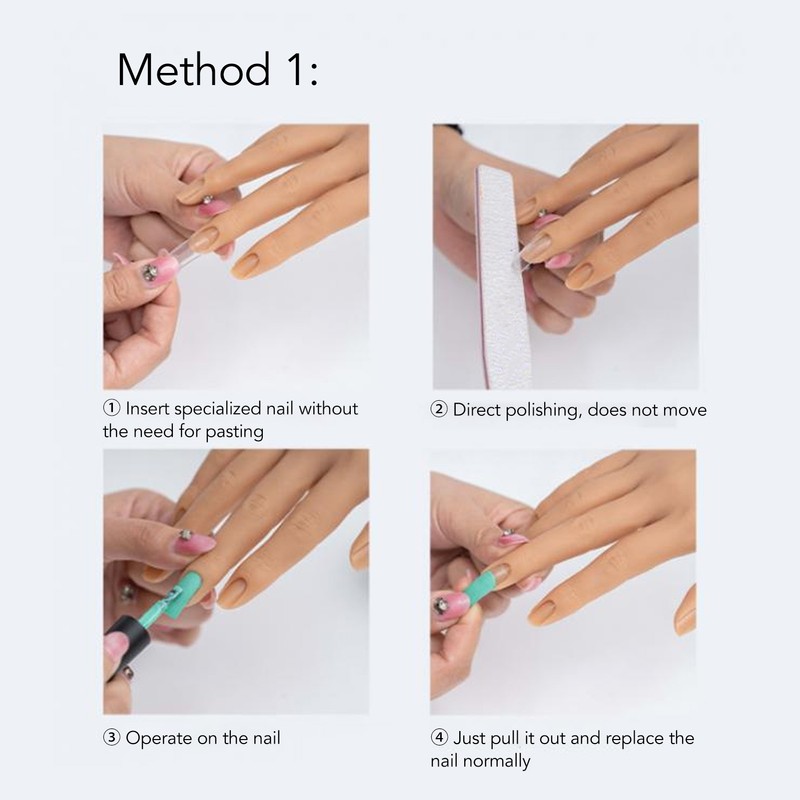 Method 1:

① Insert specialized nail without the need for pasting

② Direct polishing, does not move

③ Operate on the nail

④ Just pull it out and replace the nail normally