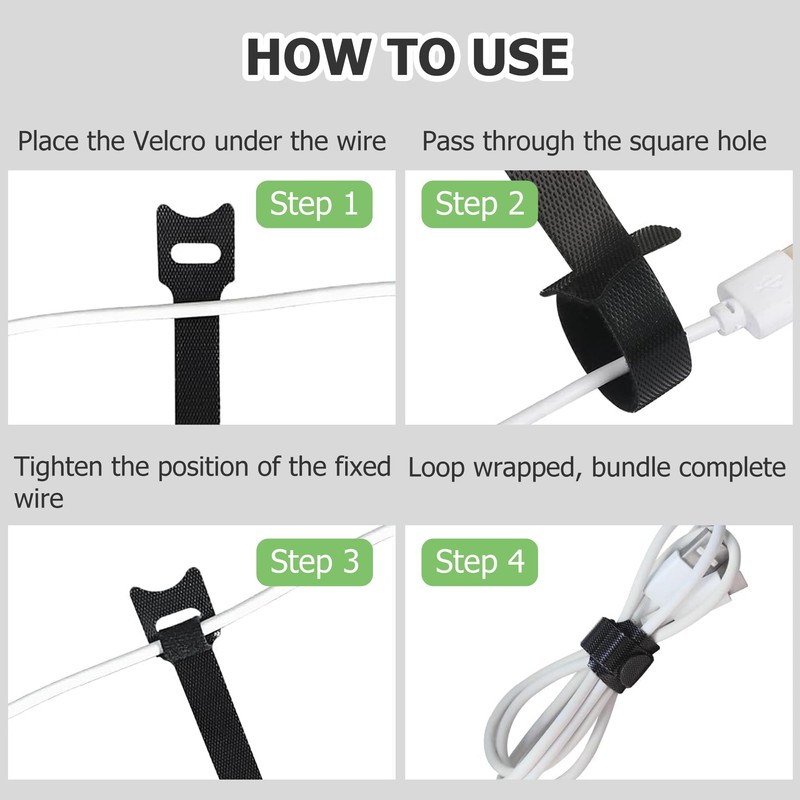 HOW TO USE

Place the Velcro under the wire

Step 1

Pass through the square hole

Step 2

Tighten the position of the fixed wire

Step 3

Loop wrapped, bundle complete

Step 4