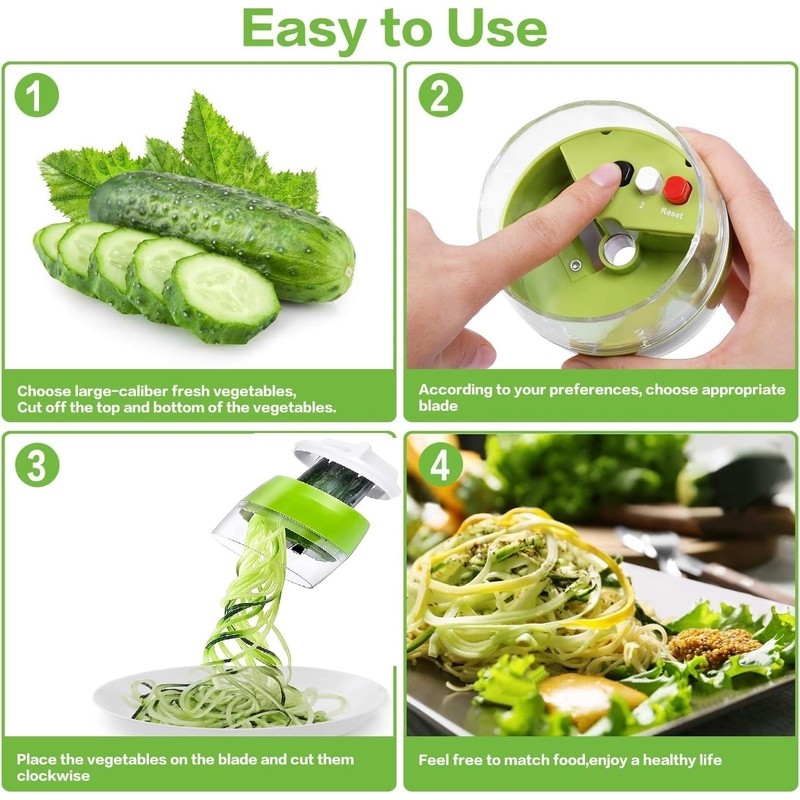 Easy to Use

1

Choose large-caliber fresh vegetables,
Cut off the top and bottom of the vegetables.

2

2

Reset

According to your preferences, choose appropriate blade

3

Place the vegetables on the blade and cut them clockwise

4

Feel free to match food,enjoy a healthy life