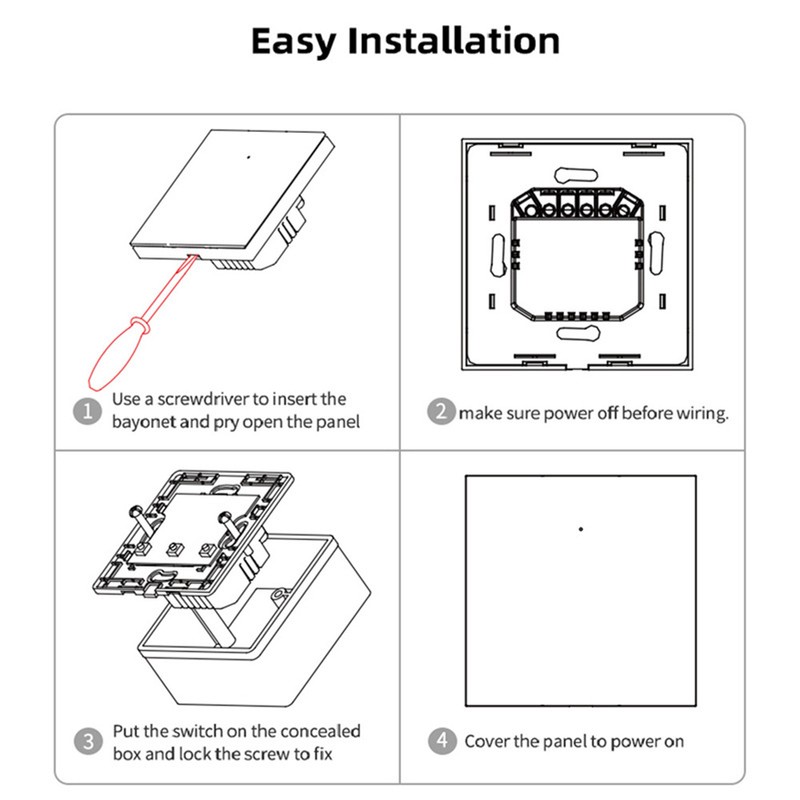 Easy Installation

1 Use a screwdriver to insert the bayonet and pry open the panel

2 make sure power off before wiring.

3 Put the switch on the concealed box and lock the screw to fix

4 Cover the panel to power on