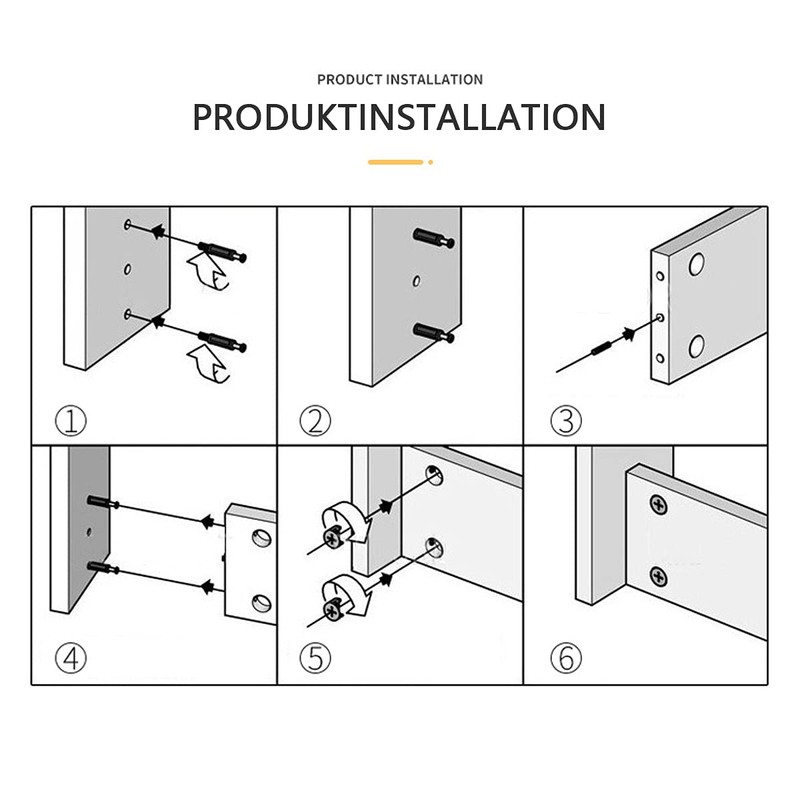 PRODUCT INSTALLATION

PRODUKTINSTALLATION

①

②

③

④

⑤

⑥