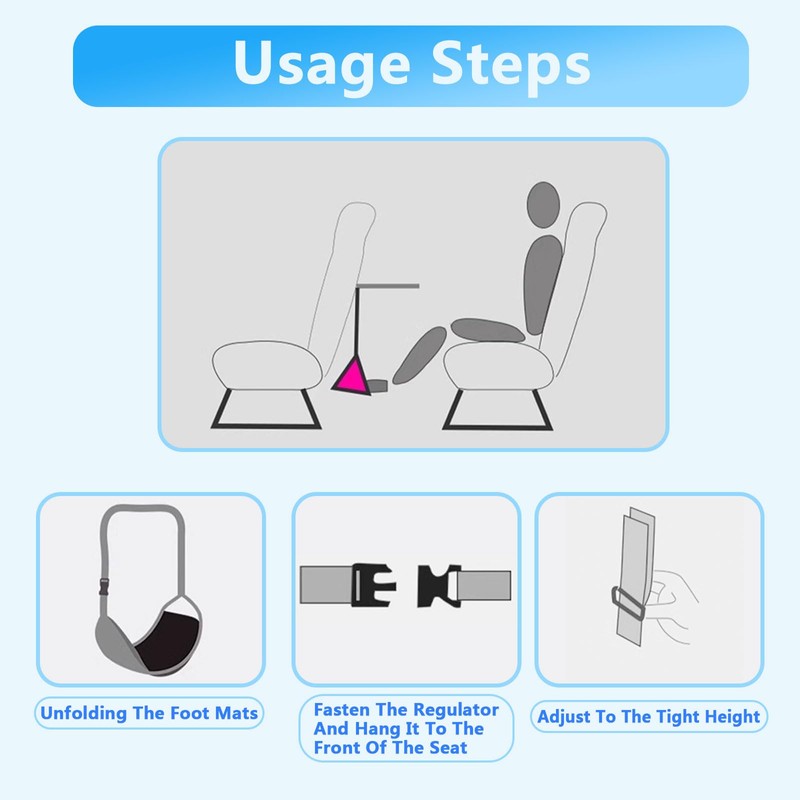 Usage Steps

Unfolding The Foot Mats

Fasten The Regulator And Hang It To The Front Of The Seat

Adjust To The Tight Height