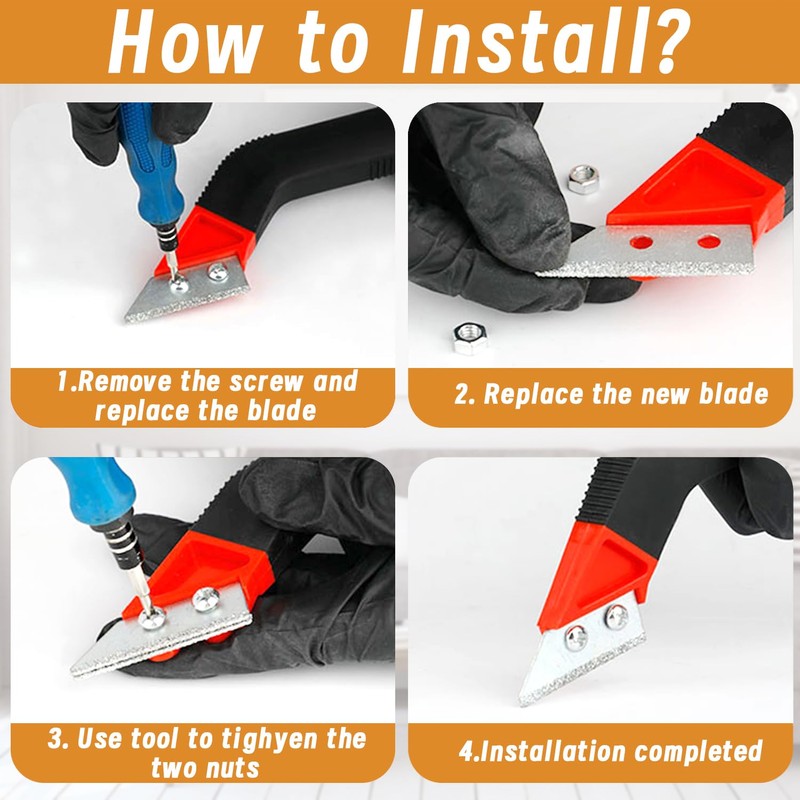 How to Install?

1.Remove the screw and replace the blade

2. Replace the new blade

3. Use tool to tighyen the two nuts

4.Installation completed