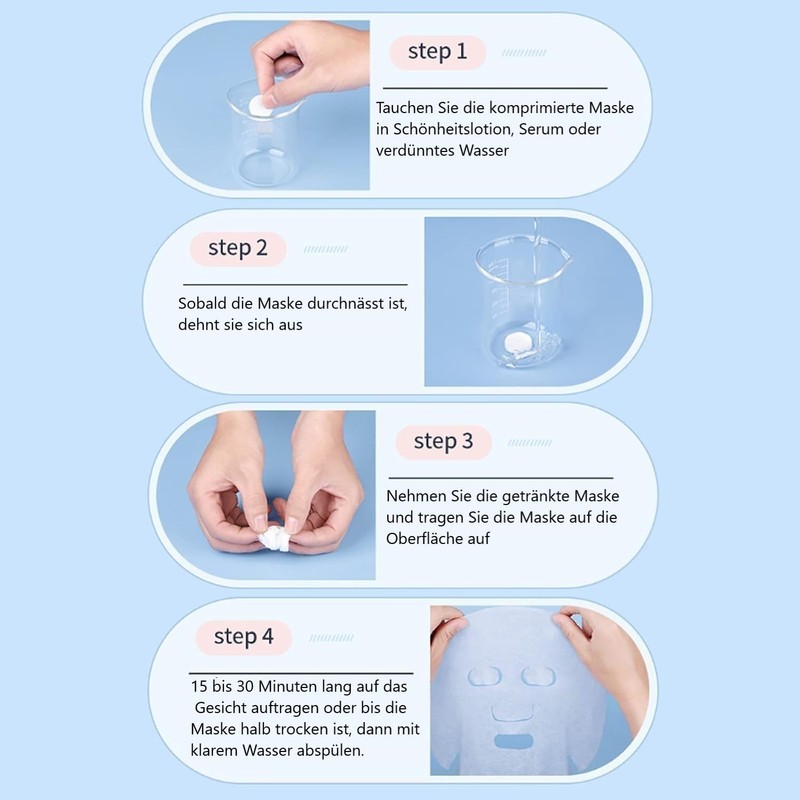 step 1

Tauchen Sie die komprimierte Maske in Schönheitslotion, Serum oder verdünntes Wasser

step 2

Sobald die Maske durchnässt ist, dehnt sie sich aus

step 3

Nehmen Sie die getränkte Maske und tragen Sie die Maske auf die Oberfläche auf

step 4

15 bis 30 Minuten lang auf das Gesicht auftragen oder bis die Maske halb trocken ist, dann mit klarem Wasser abspülen.