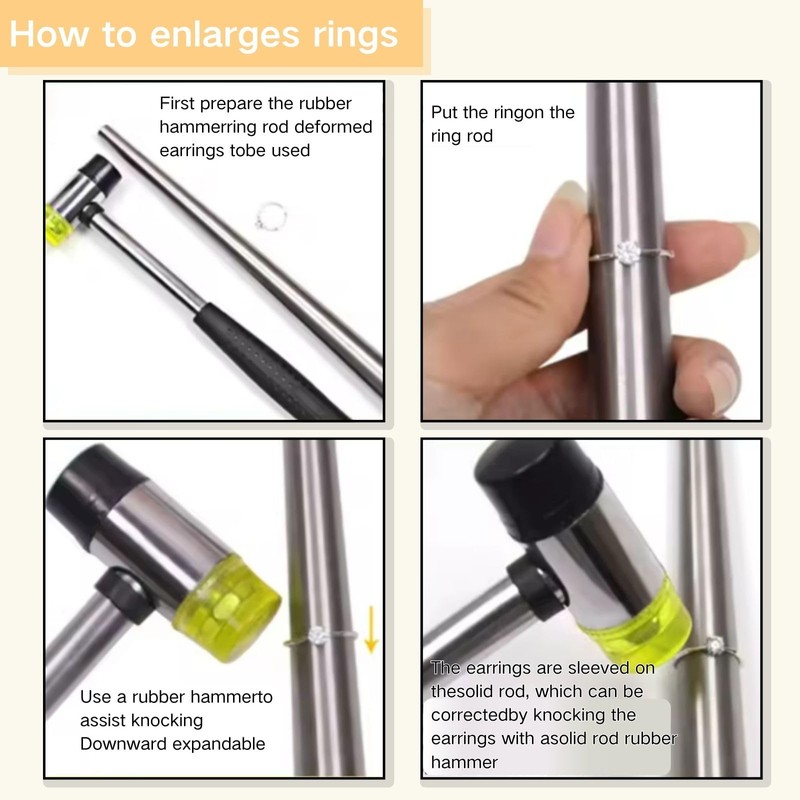 How to enlarges rings

First prepare the rubber hammerring rod deformed earrings tobe used

Put the ringon the ring rod

Use a rubber hammerto assist knocking Downward expandable

The earrings are sleeved on thesolid rod, which can be correctedby knocking the earrings with asolid rod rubber hammer