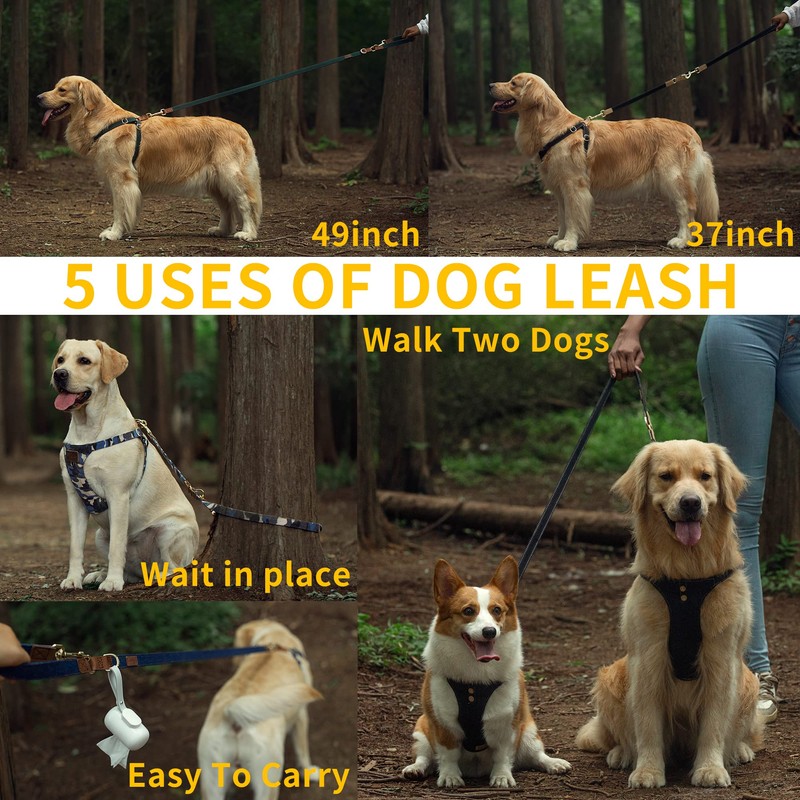 49inch

37inch

5 USES OF DOG LEASH

Walk Two Dogs

Wait in place

Easy To Carry