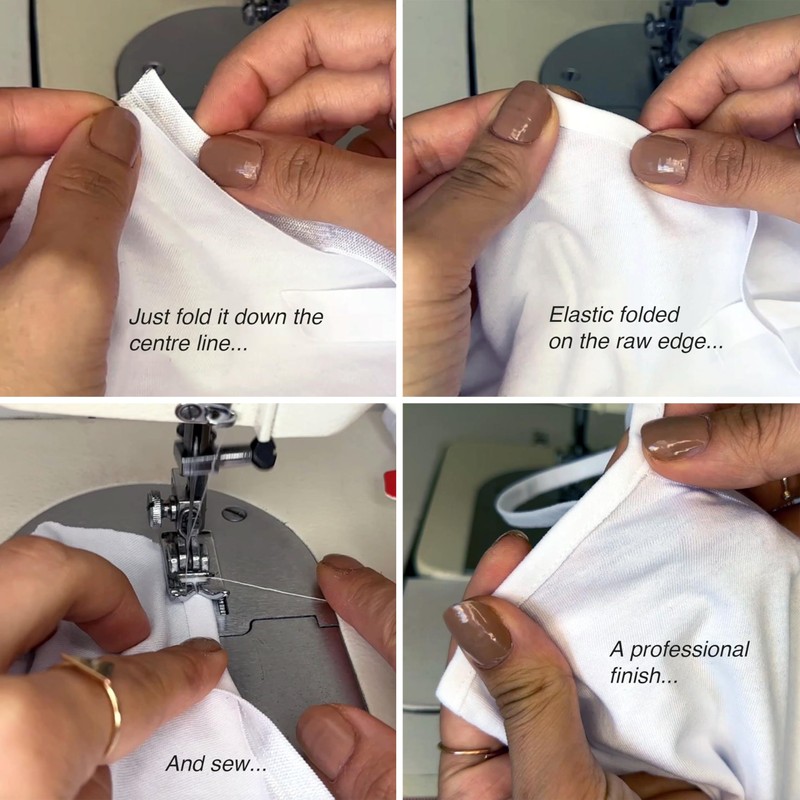 Just fold it down the centre line...

Elastic folded on the raw edge...

And sew...

A professional finish...