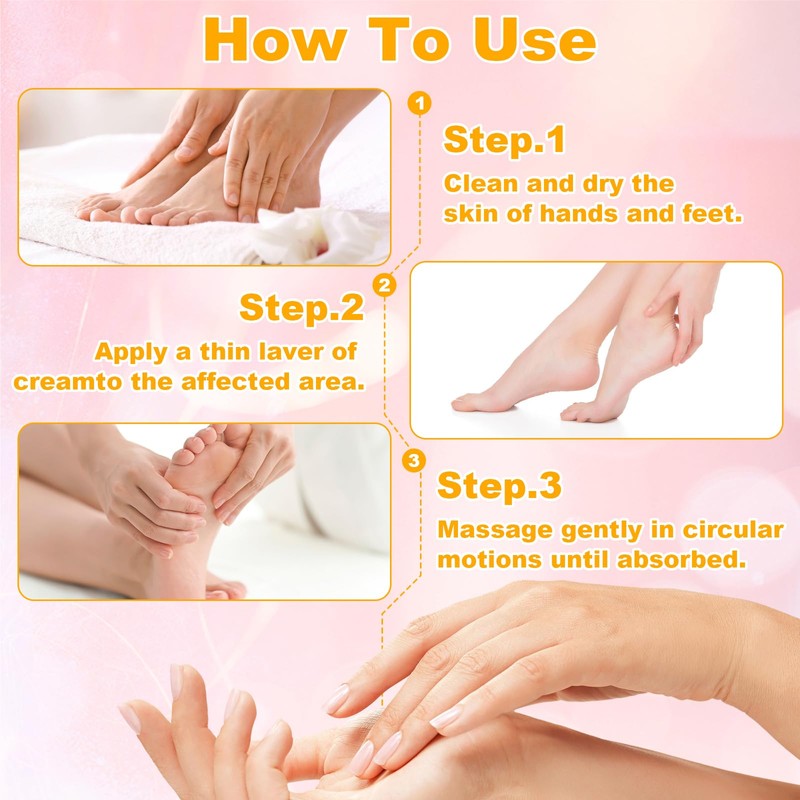 How To Use

1

Step.1

Clean and dry the skin of hands and feet.

2

Step.2

Apply a thin laver of creamto the affected area.

3

Step.3

Massage gently in circular motions until absorbed.