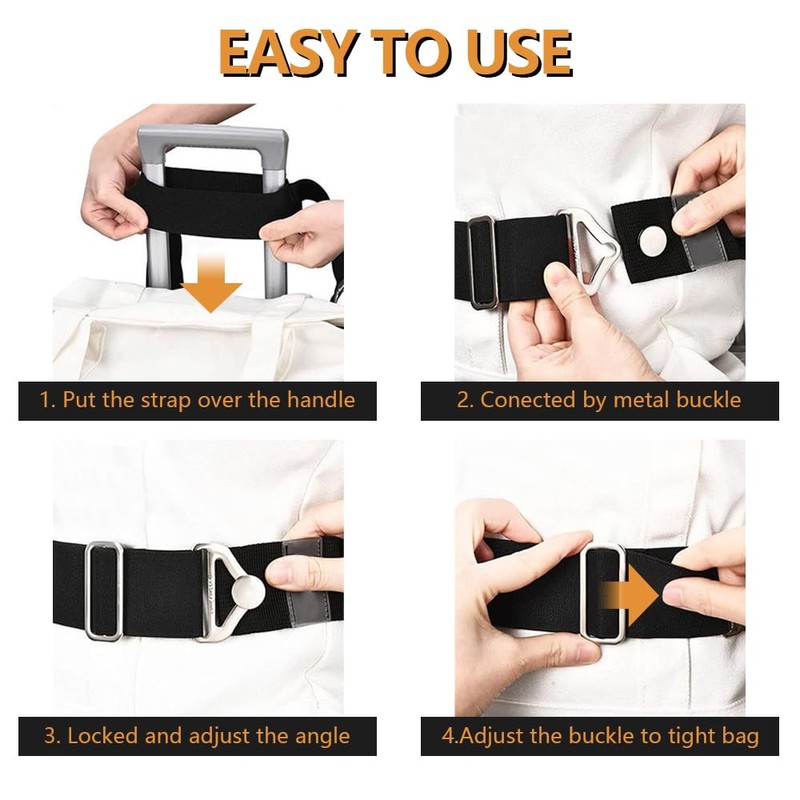 EASY TO USE

1. Put the strap over the handle

2. Conected by metal buckle

3. Locked and adjust the angle

4.Adjust the buckle to tight bag