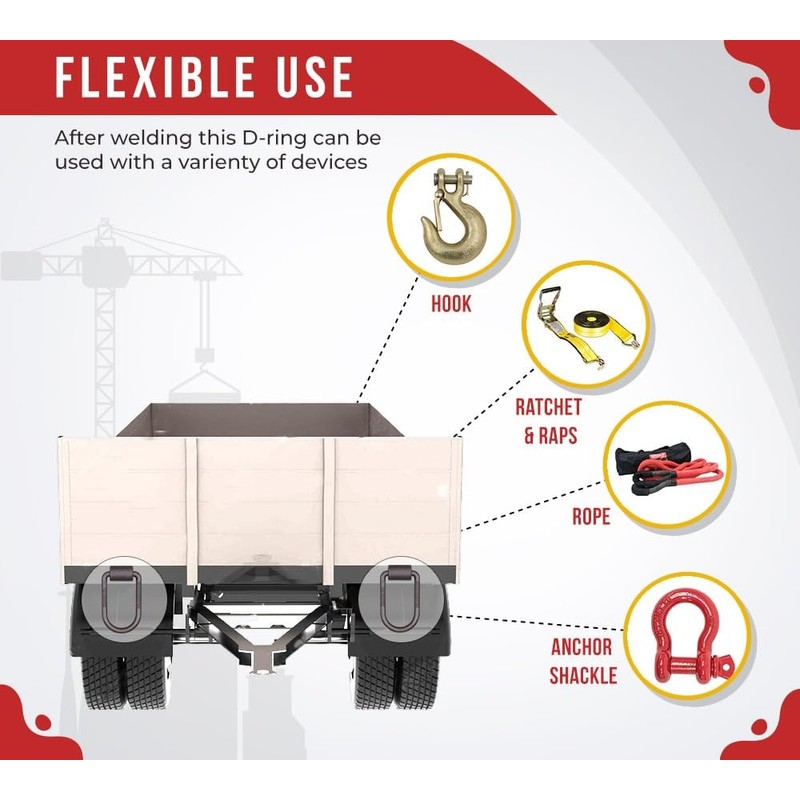 FLEXIBLE USE

After welding this D-ring can be used with a varienty of devices

HOOK

RATCHET & RAPS

ROPE

ANCHOR SHACKLE