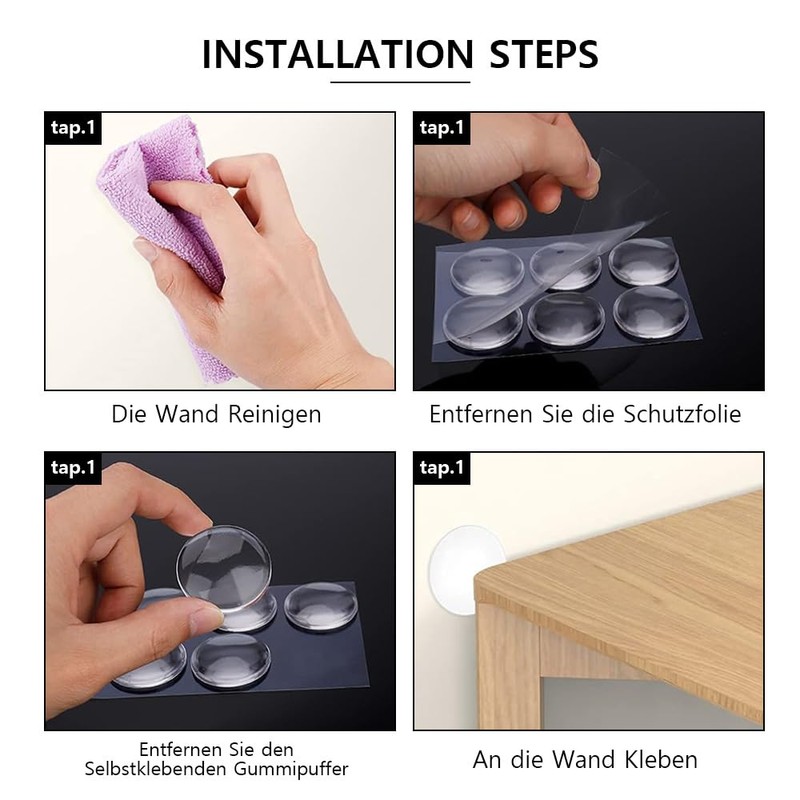 INSTALLATION STEPS

tap.1

Die Wand Reinigen

tap.1

Entfernen Sie die Schutzfolie

tap.1

Entfernen Sie den Selbstklebenden Gummipuffer

tap.1

An die Wand Kleben