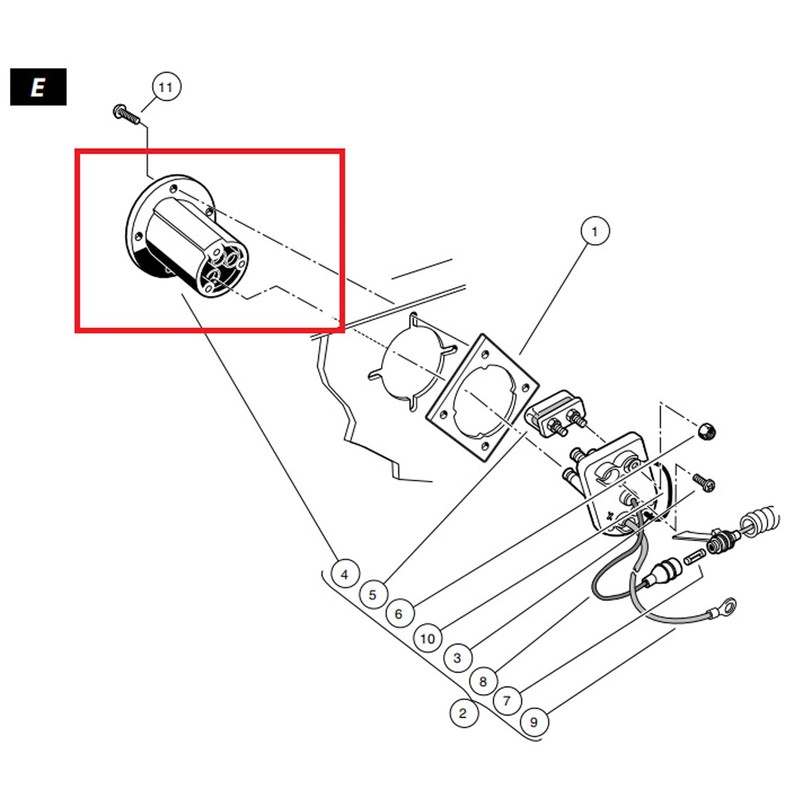 E

11

1

4
5
6
10
3
8
7
2
9