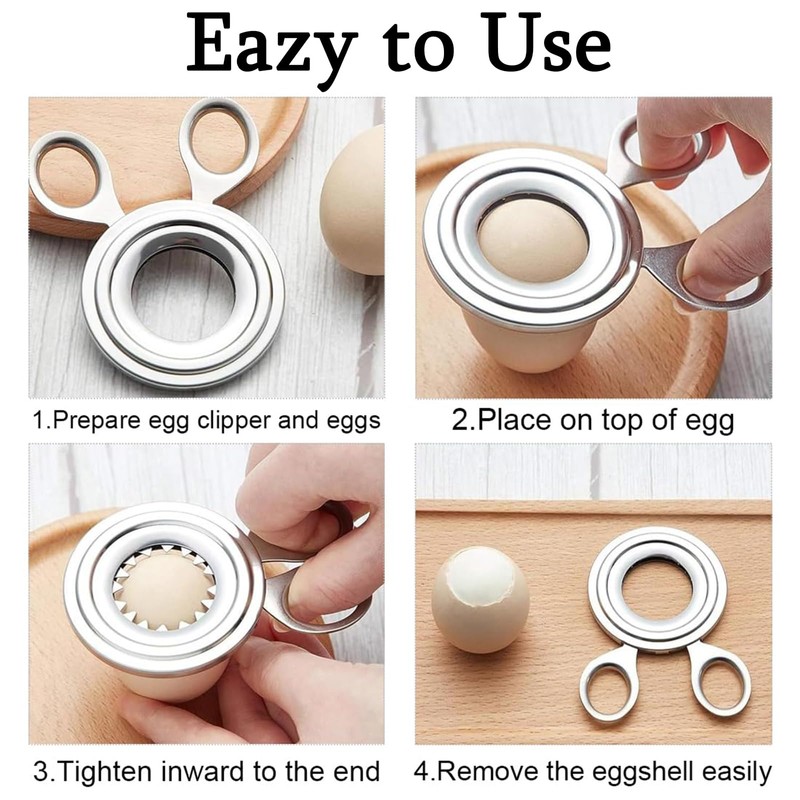 Eazy to Use

1.Prepare egg clipper and eggs

2.Place on top of egg

3.Tighten inward to the end

4.Remove the eggshell easily