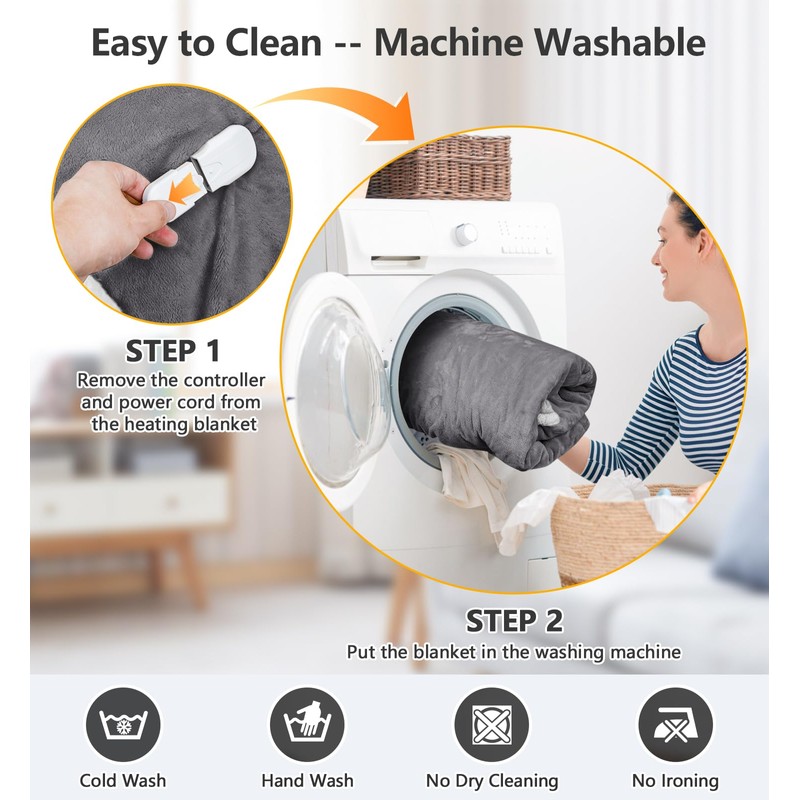 Easy to Clean -- Machine Washable

STEP 1
Remove the controller and power cord from the heating blanket

STEP 2
Put the blanket in the washing machine

Cold Wash

Hand Wash

No Dry Cleaning

No Ironing