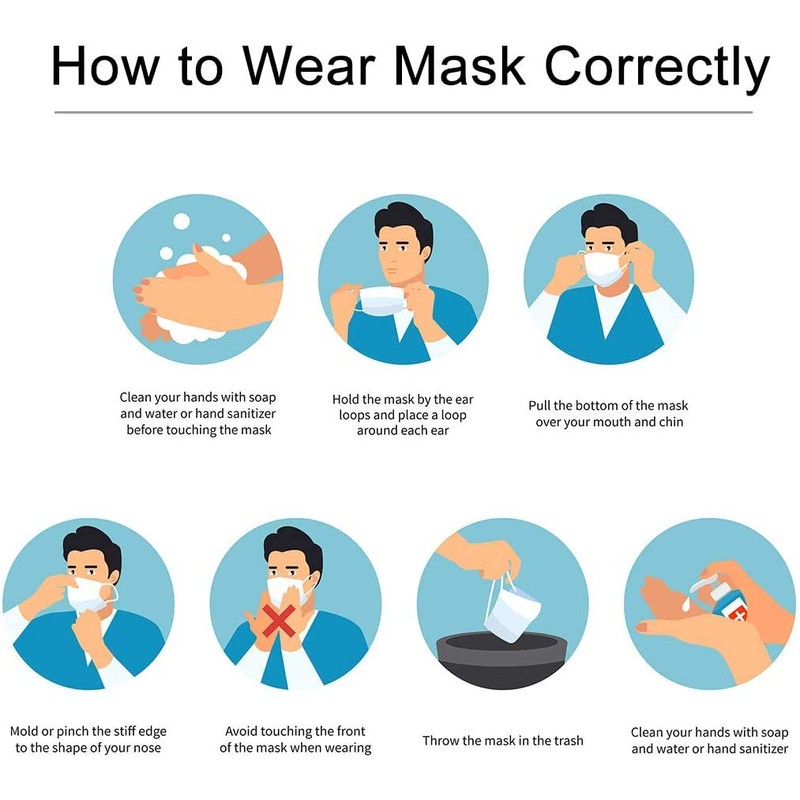 How to Wear Mask Correctly

Clean your hands with soap and water or hand sanitizer before touching the mask

Hold the mask by the ear loops and place a loop around each ear

Pull the bottom of the mask over your mouth and chin

Mold or pinch the stiff edge to the shape of your nose

Avoid touching the front of the mask when wearing

Throw the mask in the trash

Clean your hands with soap and water or hand sanitizer